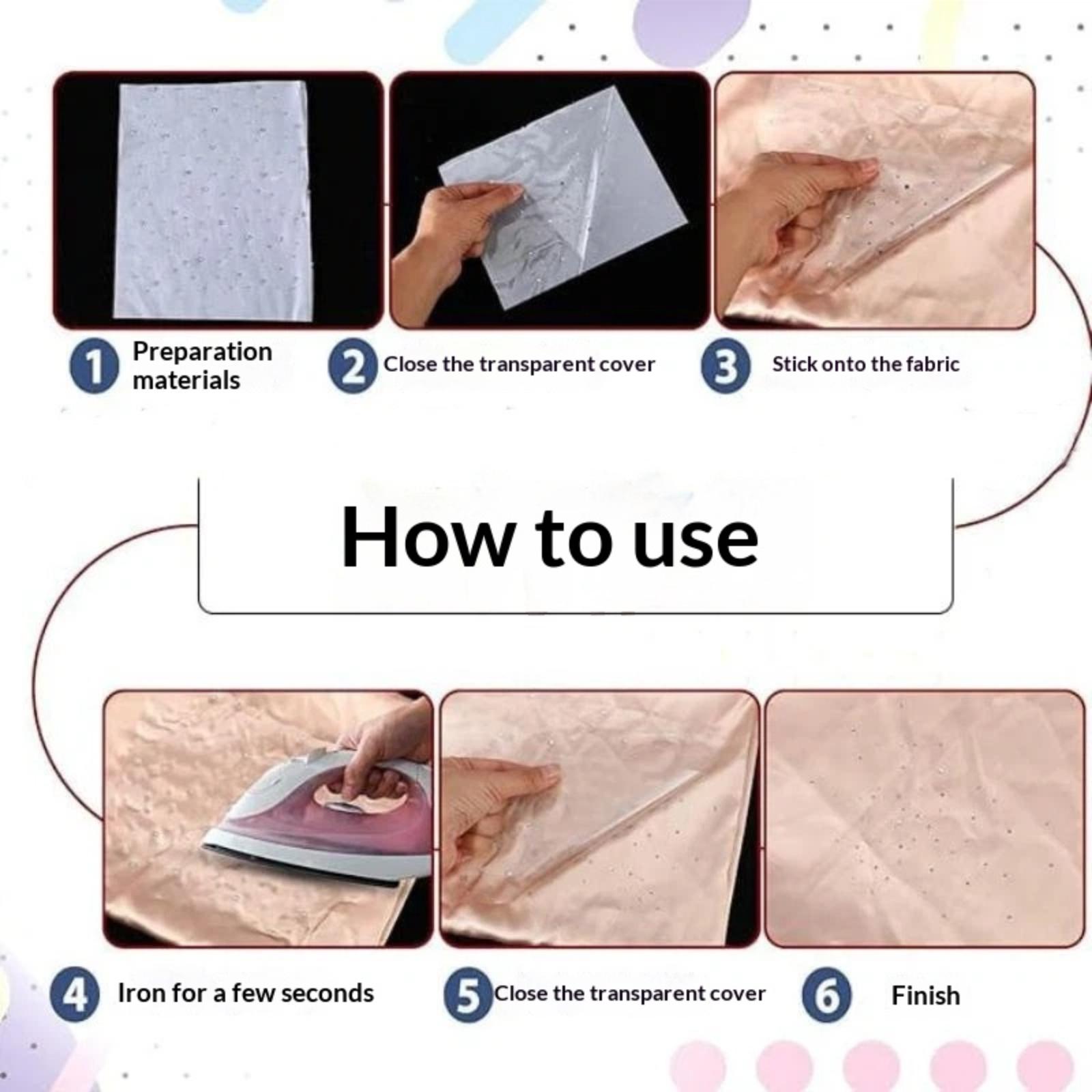 1 Preparation materials

2 Close the transparent cover

3 Stick onto the fabric

How to use

4 Iron for a few seconds

5 Close the transparent cover

6 Finish