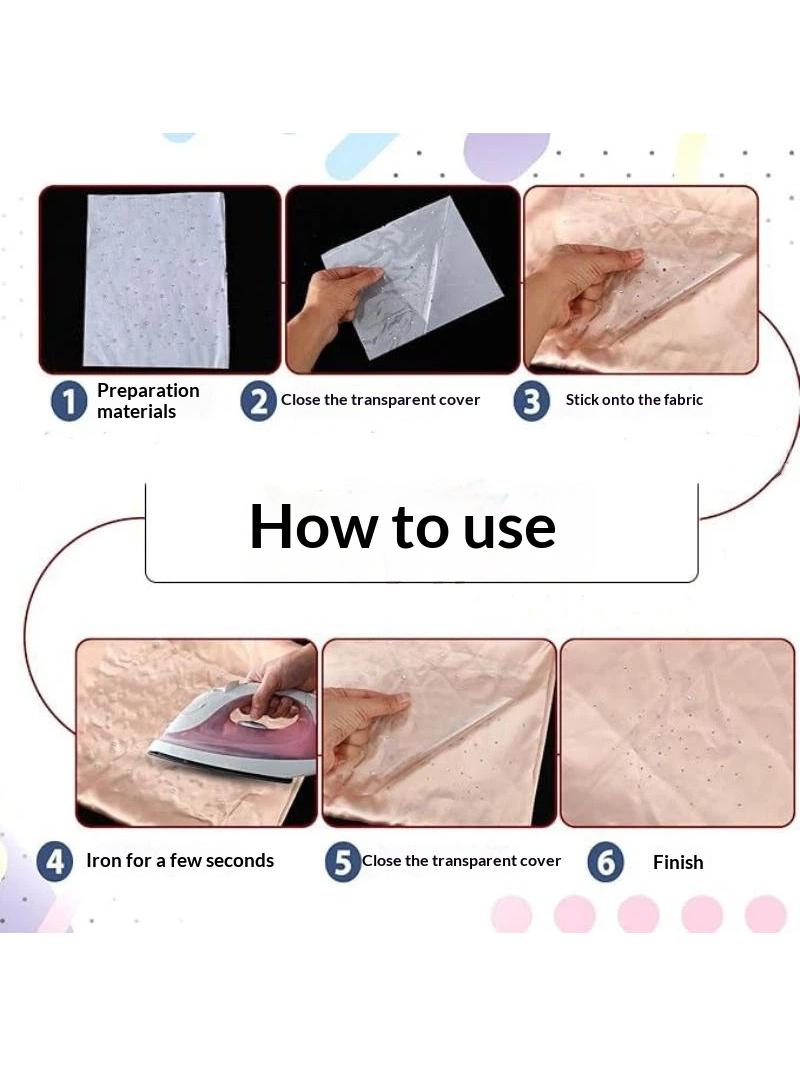 1 Preparation materials

2 Close the transparent cover

3 Stick onto the fabric

How to use

4 Iron for a few seconds

5 Close the transparent cover

6 Finish