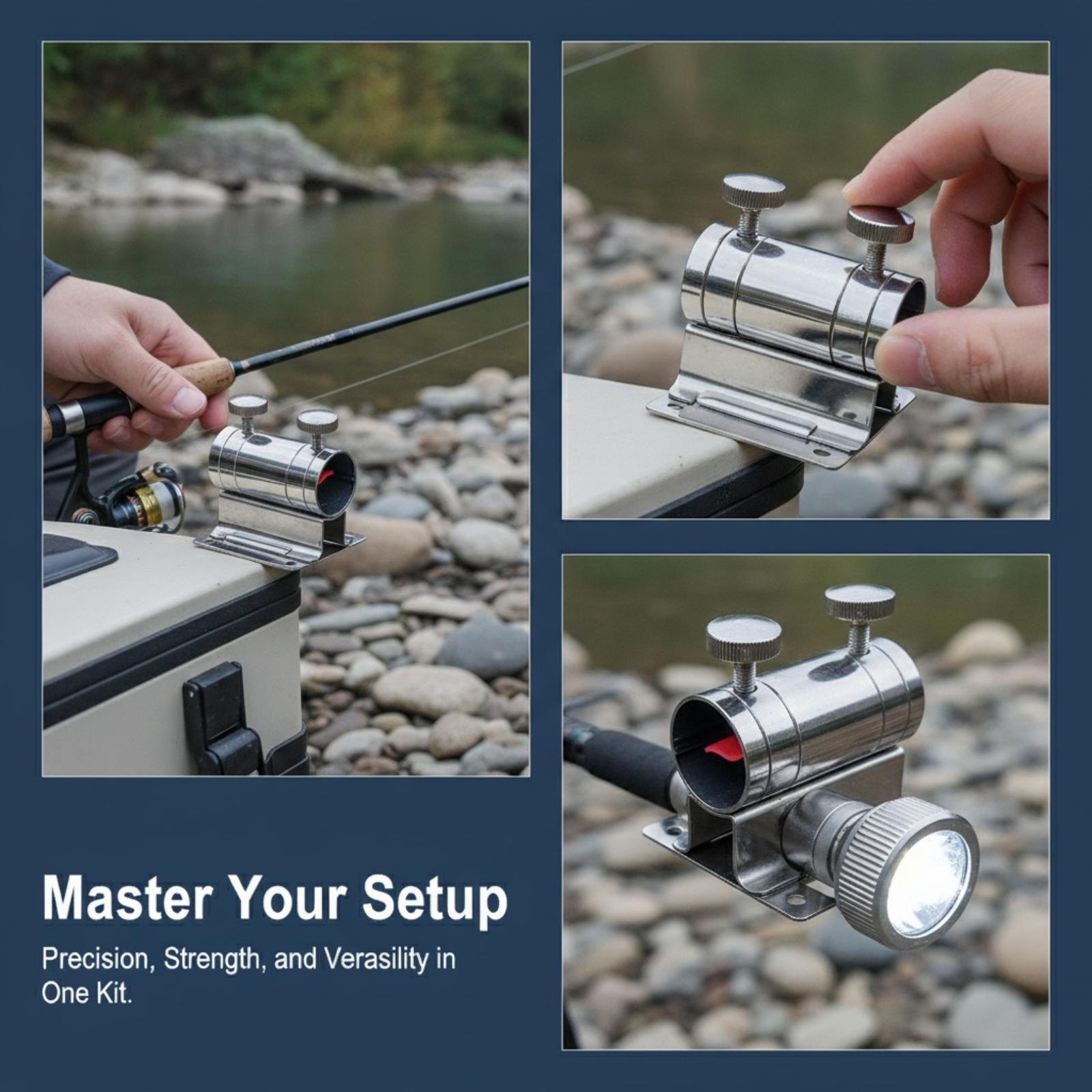 Master Your Setup

Precision, Strength, and Verasility in One Kit.