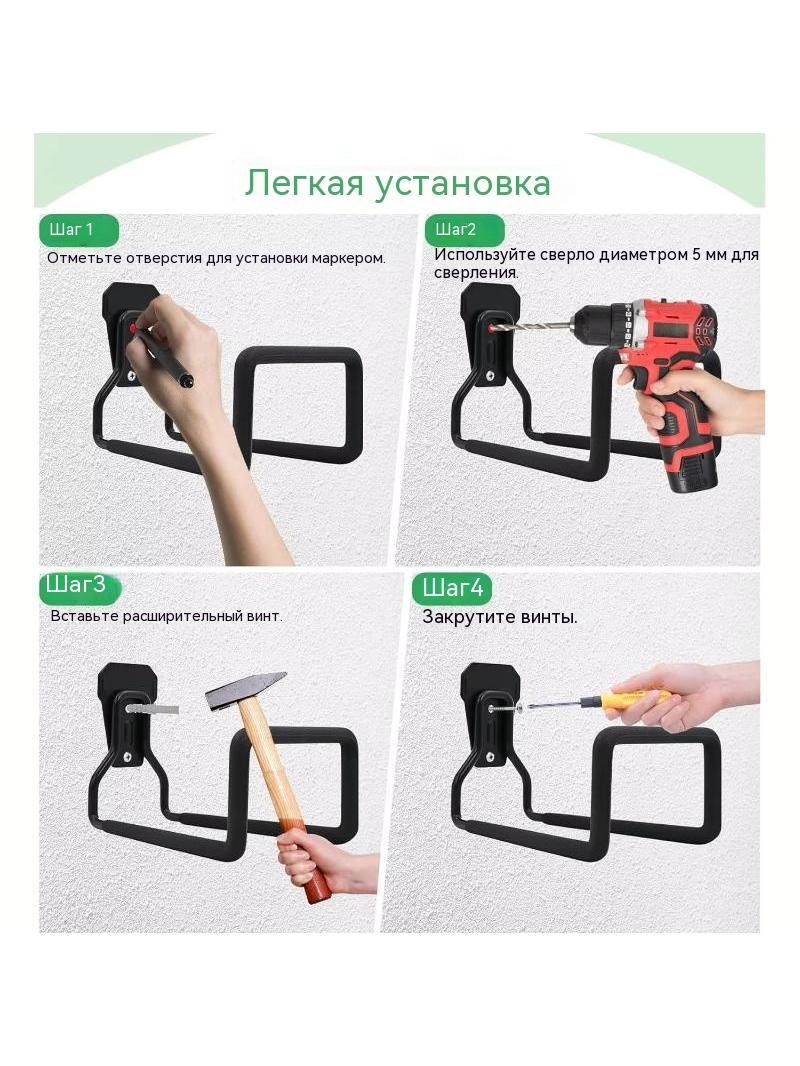 Легкая установка

Шаг 1

Отметьте отверстия для установки маркером.

Шаг2

Используйте сверло диаметром 5 мм для сверления.

Шаг3

Вставьте расширительный винт.

Шаг4

Закрутите винты.