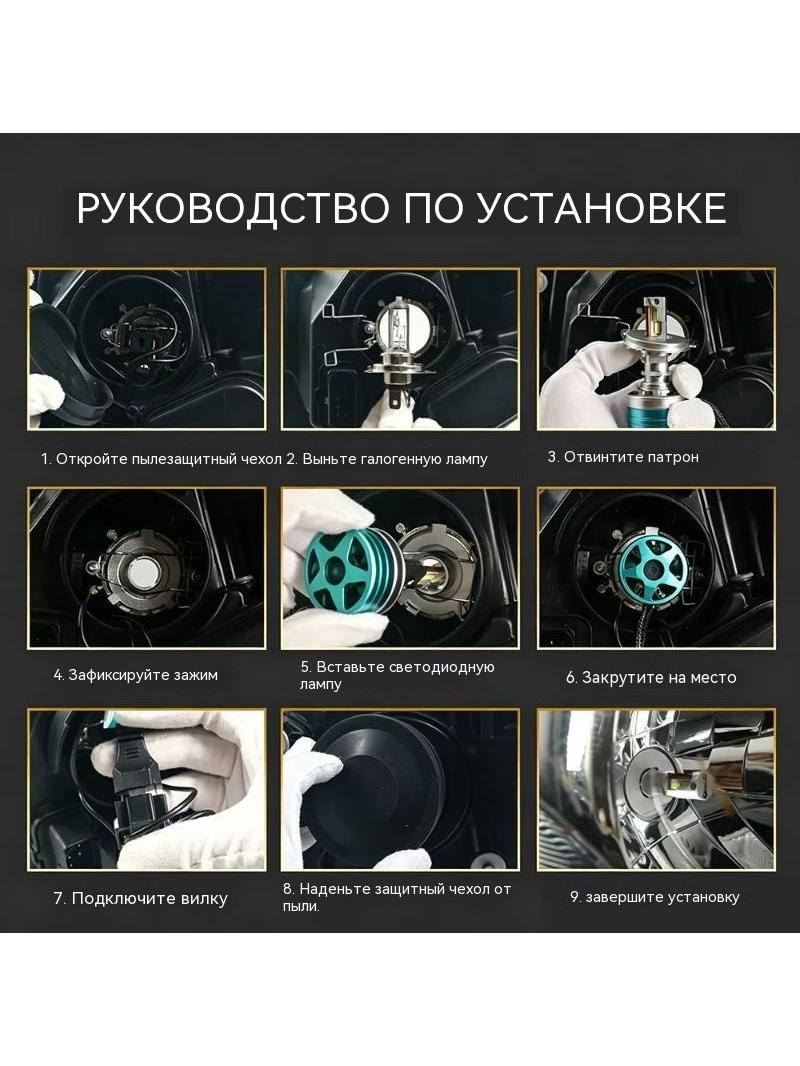 РУКОВОДСТВО ПО УСТАНОВКЕ

1. Откройте пылезащитный чехол 2. Выньте галогенную лампу

3. Отвинтите патрон

4. Зафиксируйте зажим

5. Вставьте светодиодную лампу

6. Закрутите на место

7. Подключите вилку

8. Наденьте защитный чехол от пыли.

9. завершите установку