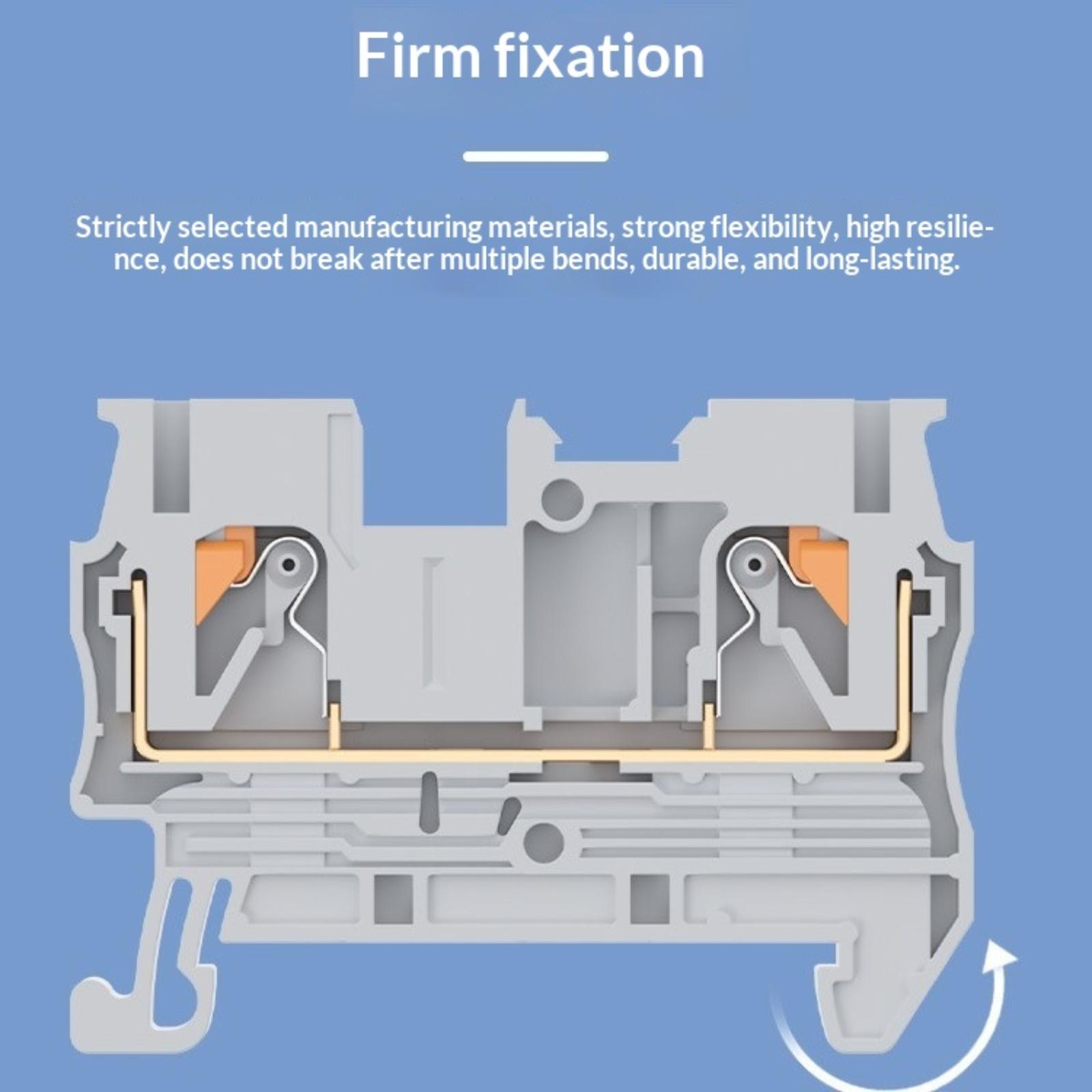 Firm fixation

Strictly selected manufacturing materials, strong flexibility, high resilience, does not break after multiple bends, durable, and long-lasting.