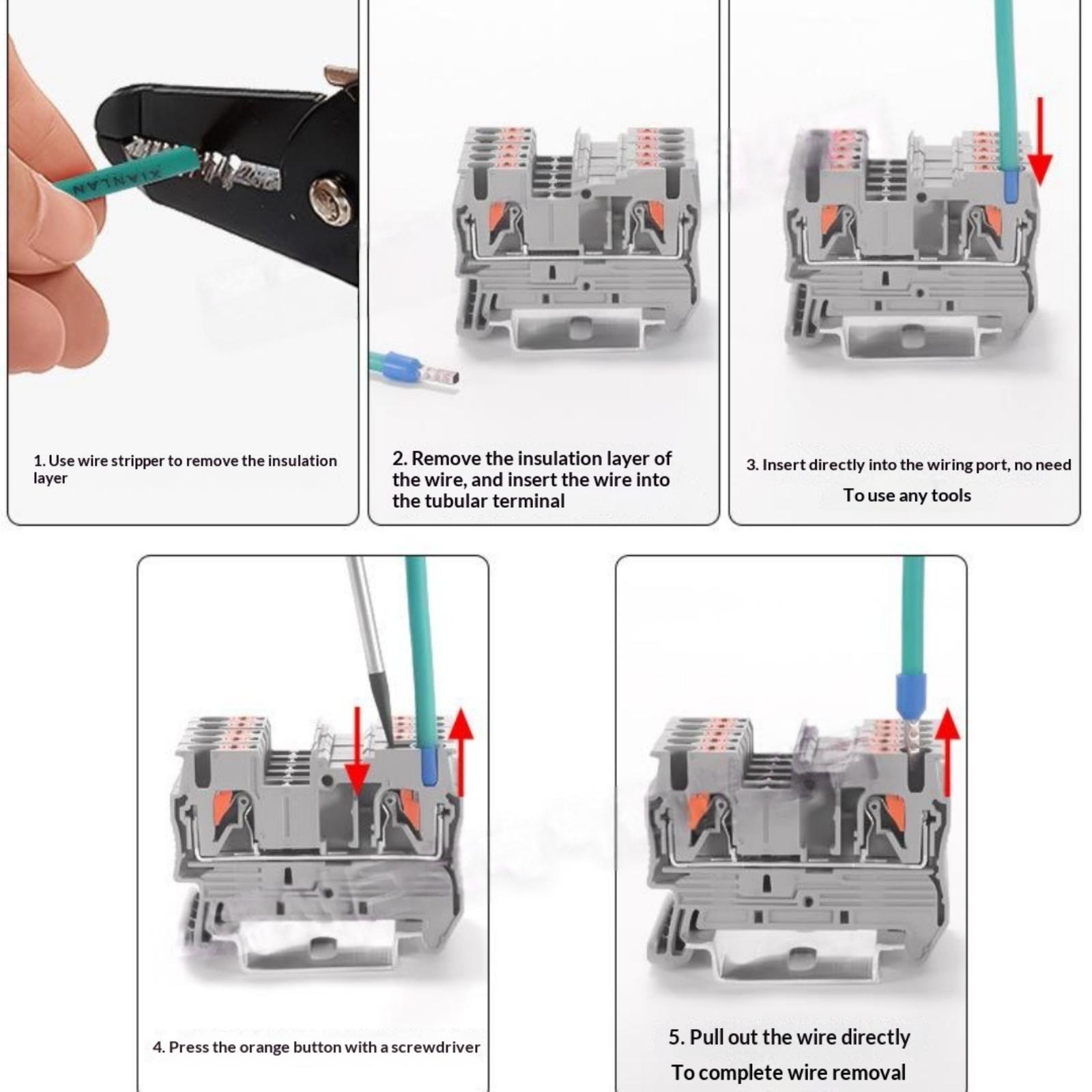 XIANLAN

1. Use wire stripper to remove the insulation layer

2. Remove the insulation layer of the wire, and insert the wire into the tubular terminal

3. Insert directly into the wiring port, no need

To use any tools

4. Press the orange button with a screwdriver

5. Pull out the wire directly

To complete wire removal