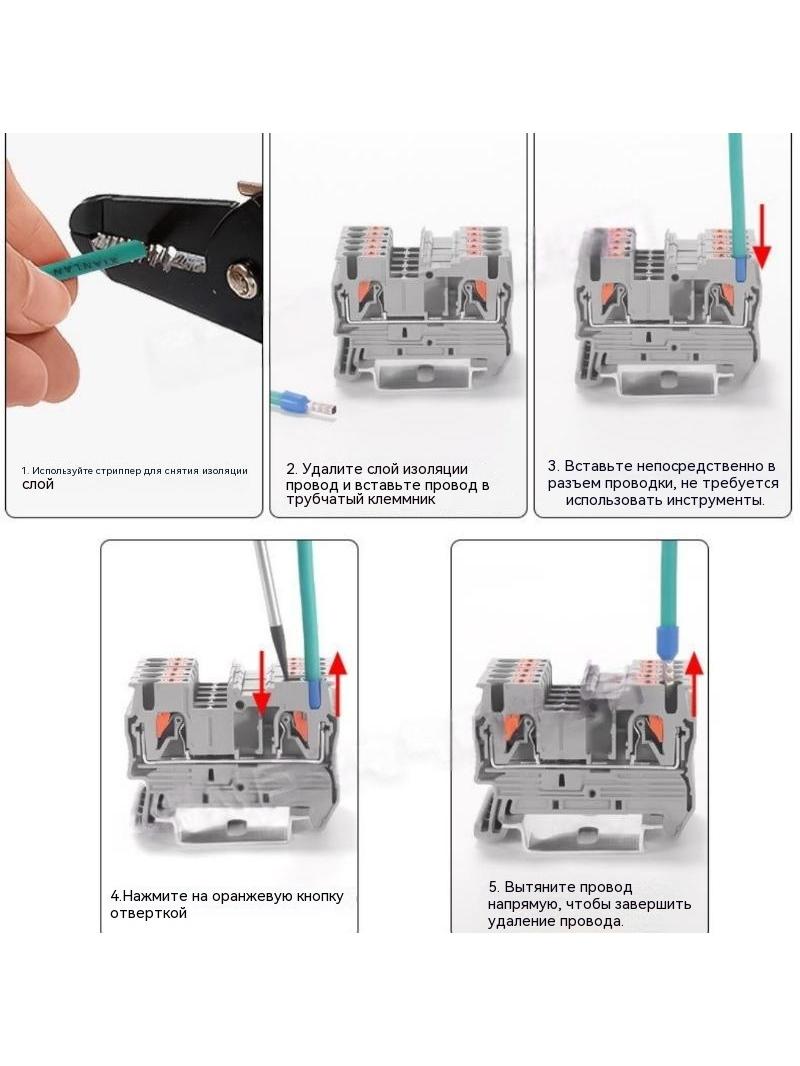 1. Используйте стриппер для снятия изоляции слой

2. Удалите слой изоляции провод и вставьте провод в трубчатый клеммник

3. Вставьте непосредственно в разъем проводки, не требуется использовать инструменты.

4.Нажмите на оранжевую кнопку отверткой

5. Вытяните провод напрямую, чтобы завершить удаление провода.