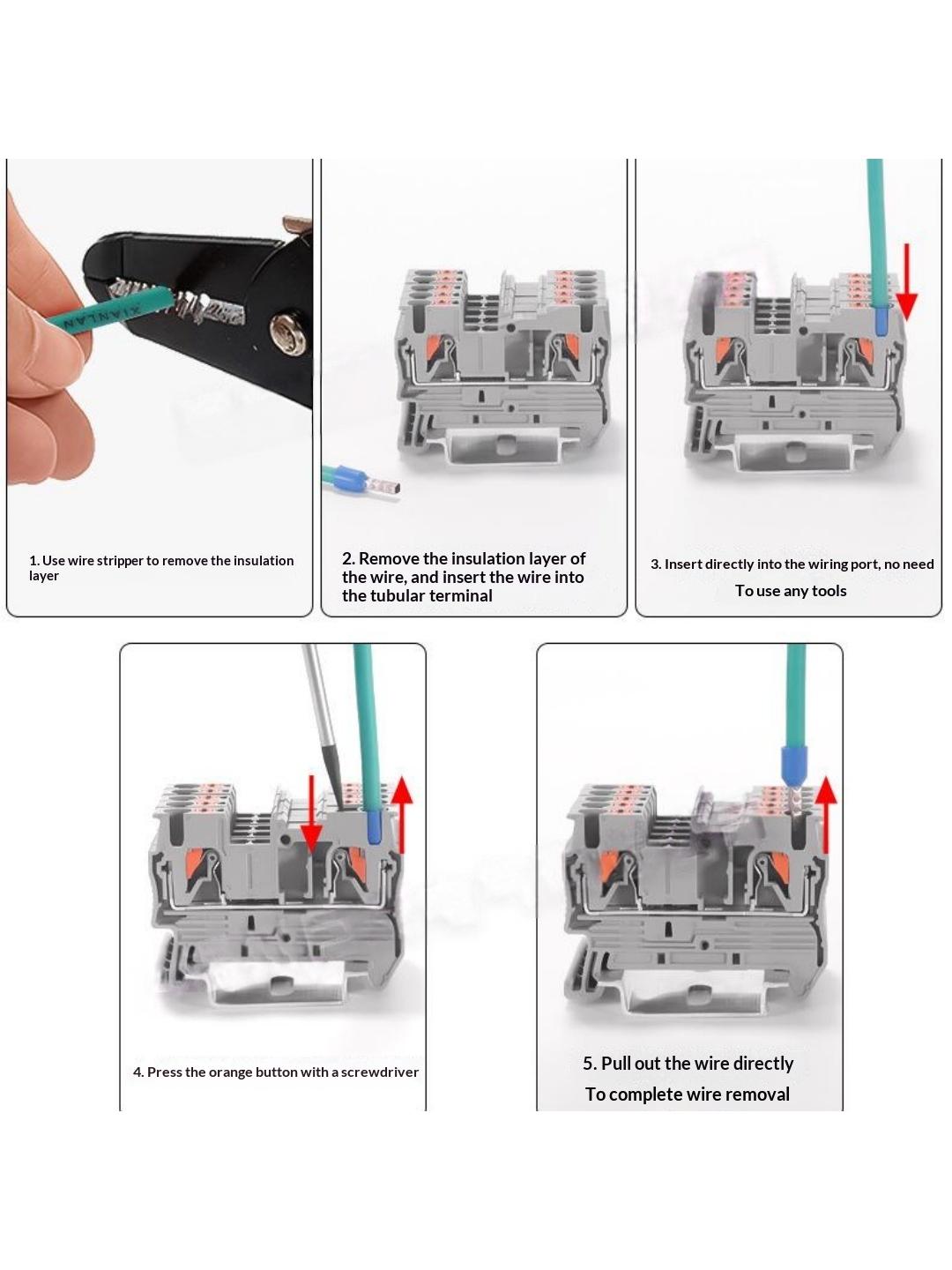 XIANLAN

1. Use wire stripper to remove the insulation layer

2. Remove the insulation layer of the wire, and insert the wire into the tubular terminal

3. Insert directly into the wiring port, no need

To use any tools

4. Press the orange button with a screwdriver

5. Pull out the wire directly

To complete wire removal