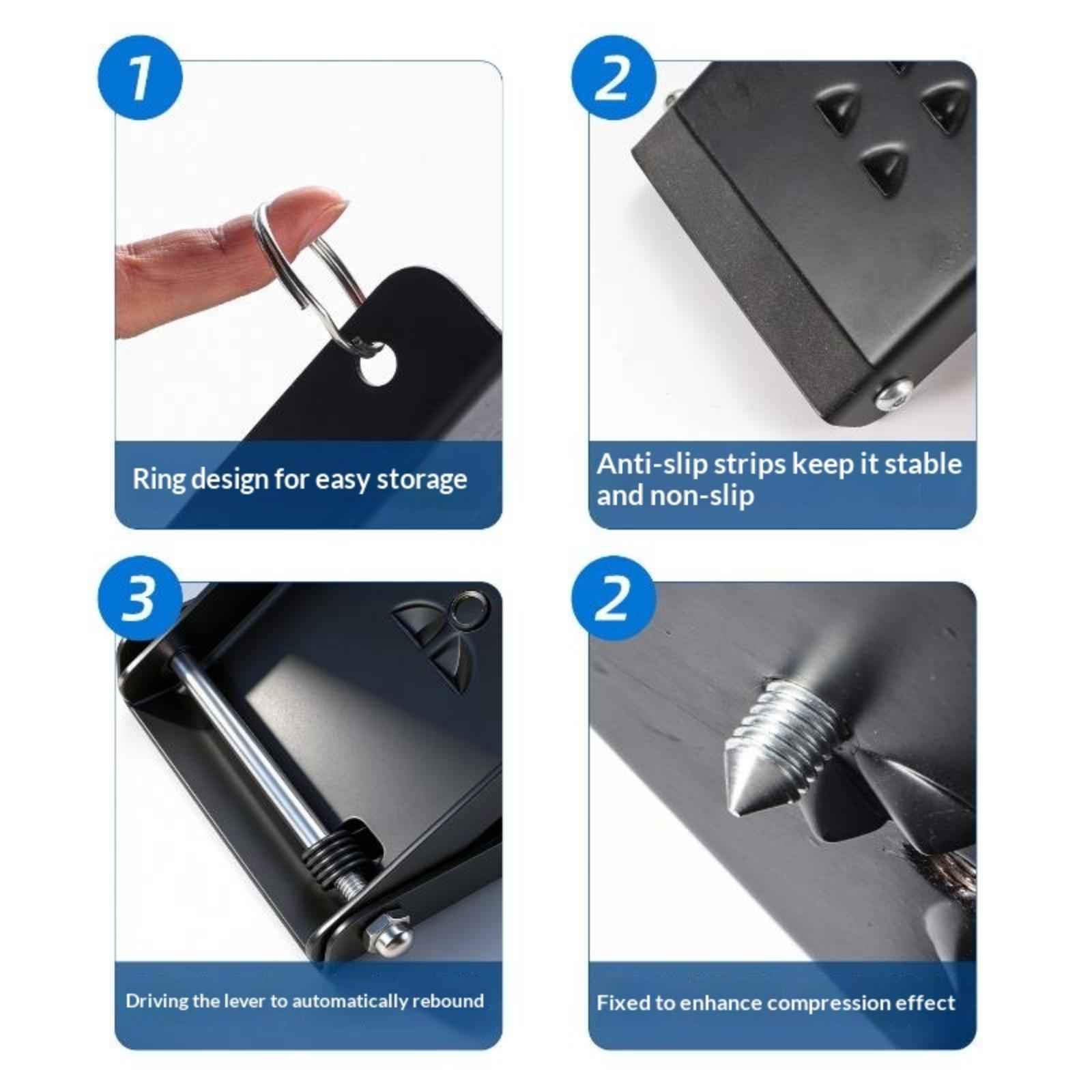 1

Ring design for easy storage

2

Anti-slip strips keep it stable and non-slip

3

Driving the lever to automatically rebound

2

Fixed to enhance compression effect