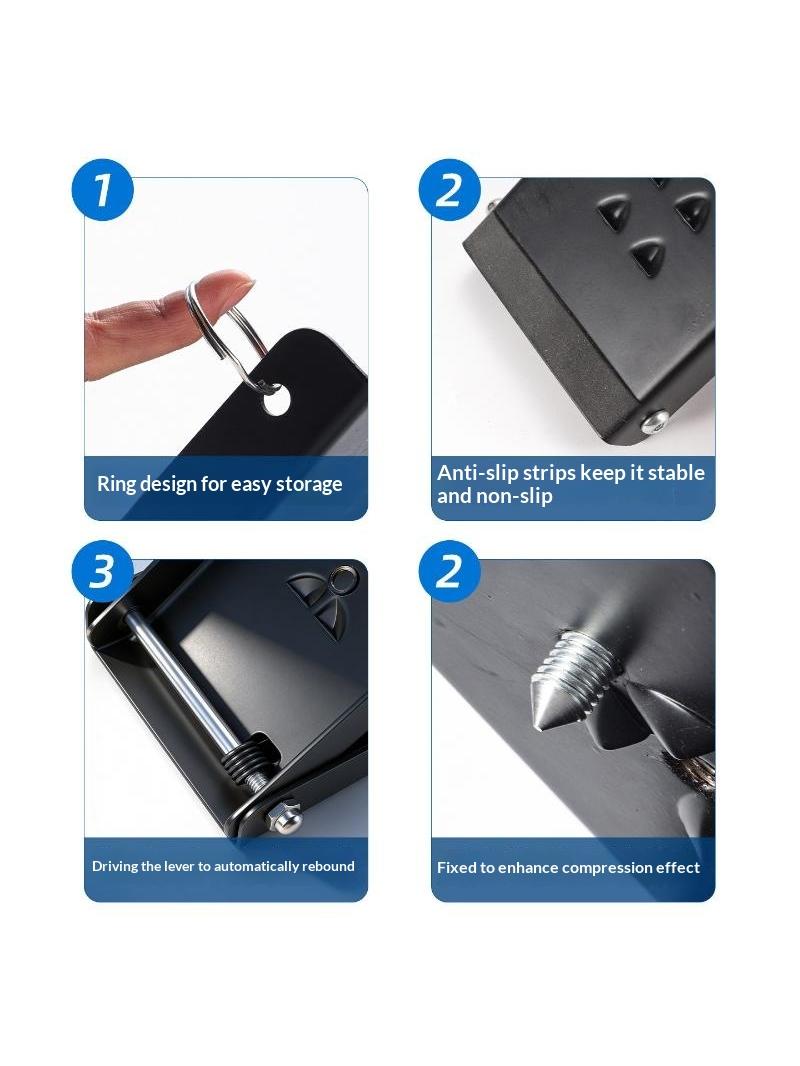 1

Ring design for easy storage

2

Anti-slip strips keep it stable and non-slip

3

Driving the lever to automatically rebound

2

Fixed to enhance compression effect