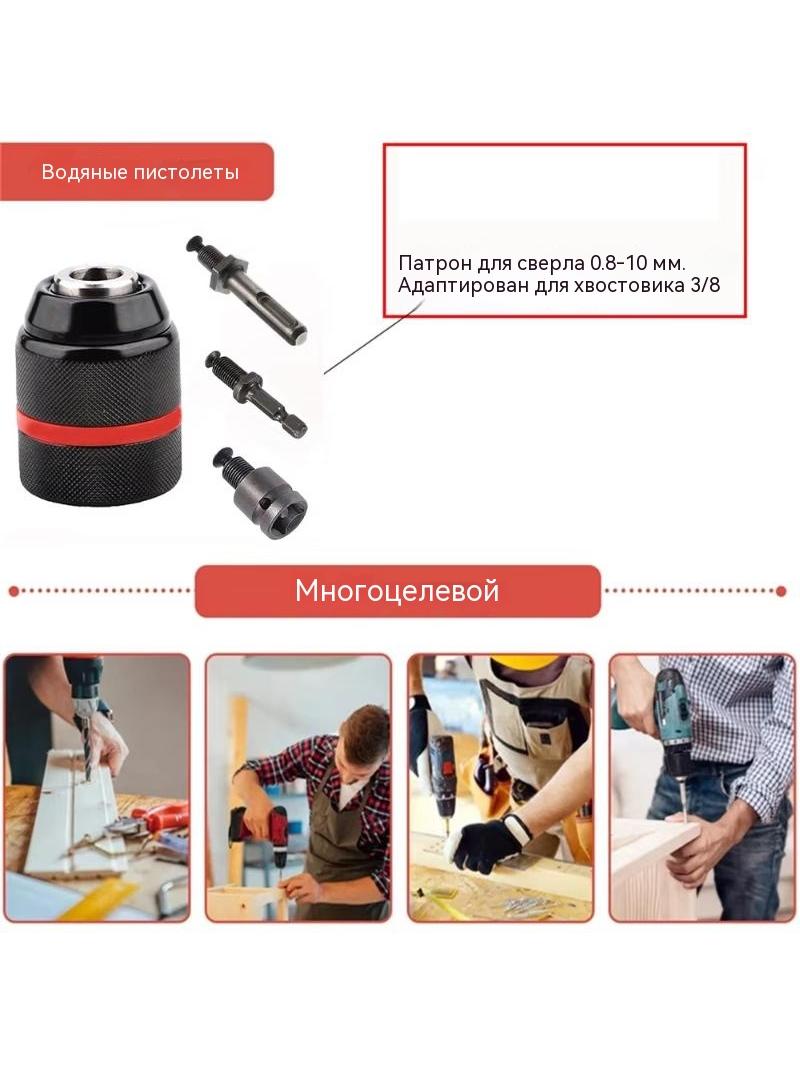 Водяные пистолеты

Патрон для сверла 0.8-10 мм. Адаптирован для хвостовика 3/8

Многоцелевой