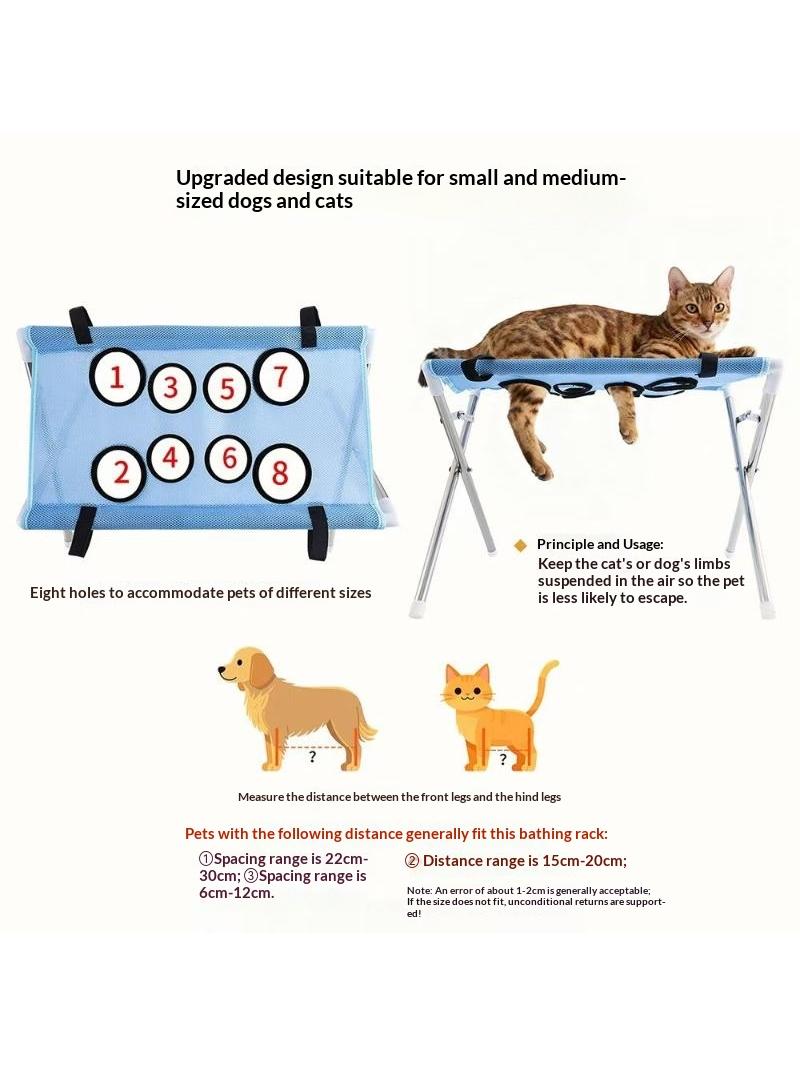 Upgraded design suitable for small and medium-sized dogs and cats

1 3 5 7
2 4 6 8

Eight holes to accommodate pets of different sizes

Principle and Usage:
Keep the cat's or dog's limbs suspended in the air so the pet is less likely to escape.

?

?

Measure the distance between the front legs and the hind legs

Pets with the following distance generally fit this bathing rack:

①Spacing range is 22cm-30cm; ③Spacing range is 6cm-12cm.

② Distance range is 15cm-20cm;

Note: An error of about 1-2cm is generally acceptable;
If the size does not fit, unconditional returns are supported!