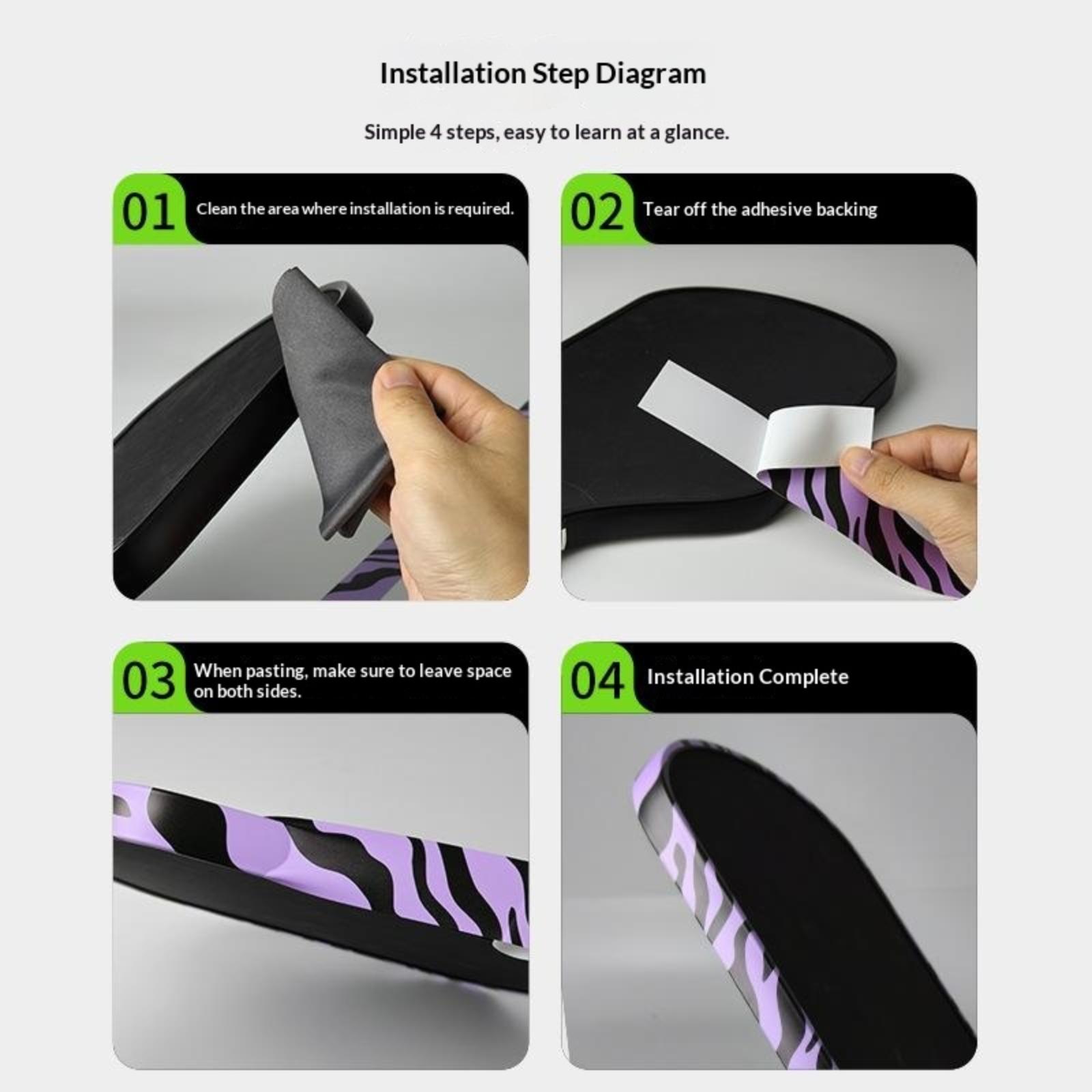 Installation Step Diagram

Simple 4 steps, easy to learn at a glance.

01 Clean the area where installation is required.

02 Tear off the adhesive backing

03 When pasting, make sure to leave space on both sides.

04 Installation Complete