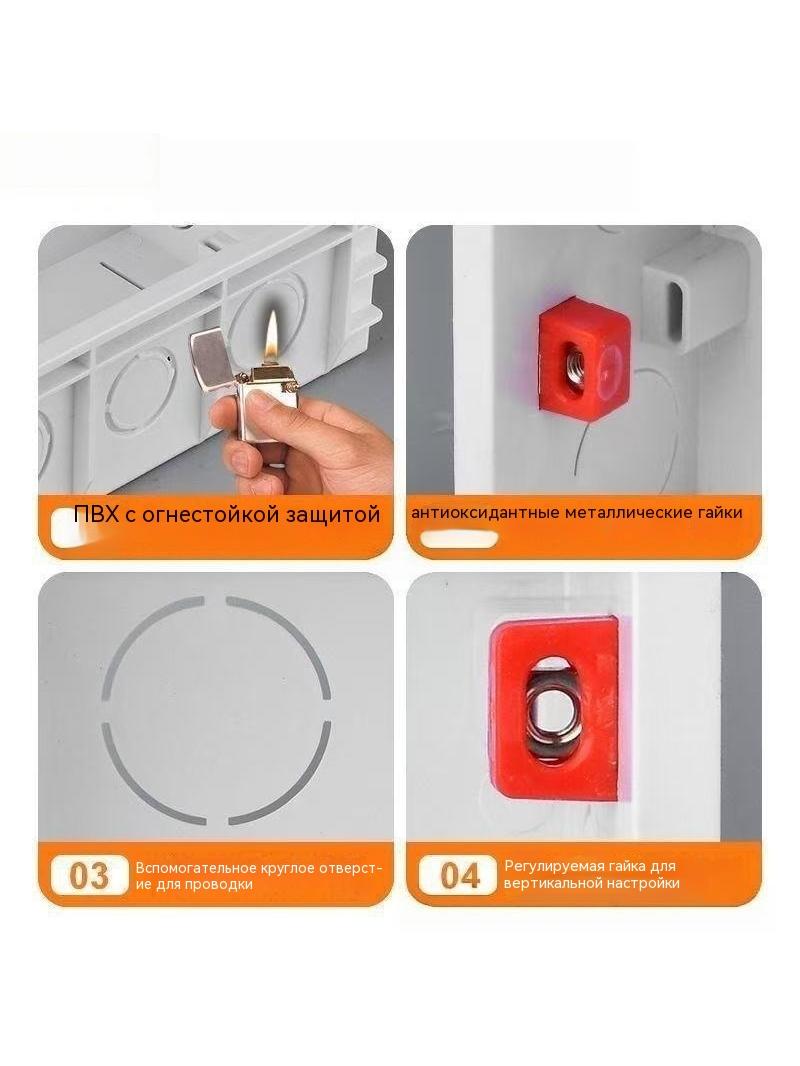 ПВХ с огнестойкой защитой

антиоксидантные металлические гайки

03 Вспомогательное круглое отверстие для проводки

04 Регулируемая гайка для вертикальной настройки