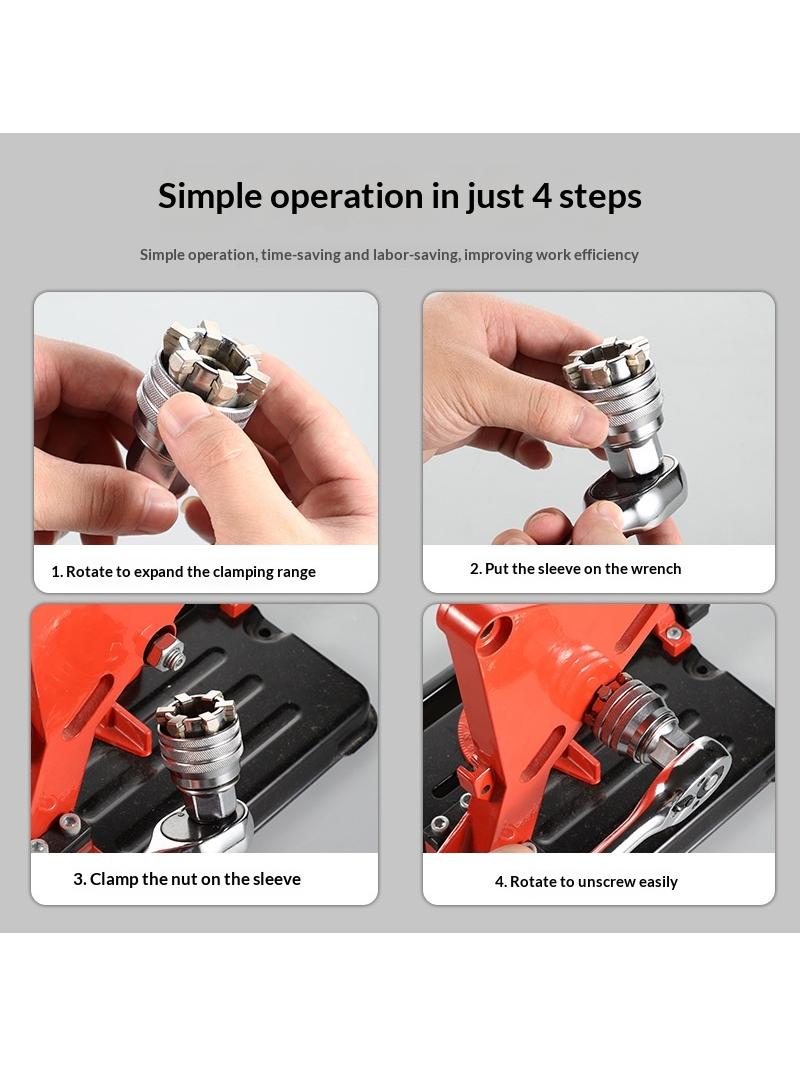 Simple operation in just 4 steps

Simple operation, time-saving and labor-saving, improving work efficiency

1. Rotate to expand the clamping range

2. Put the sleeve on the wrench

3. Clamp the nut on the sleeve

4. Rotate to unscrew easily