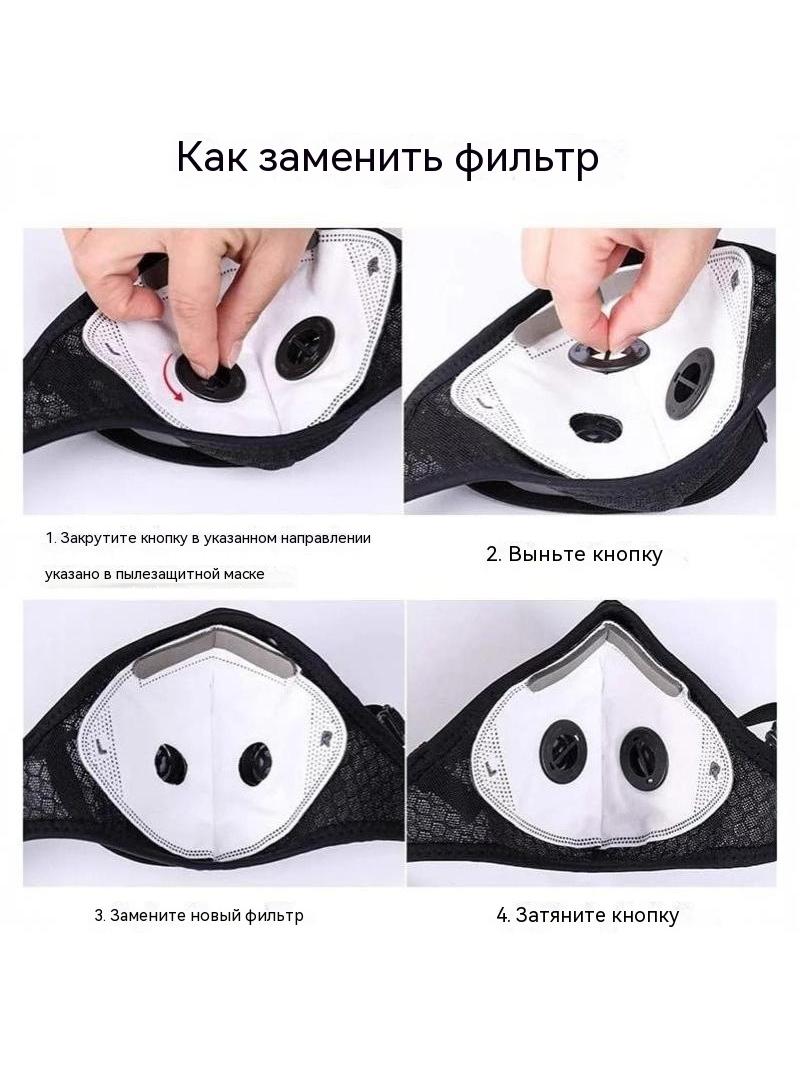 Как заменить фильтр

1. Закрутите кнопку в указанном направлении указано в пылезащитной маске

2. Выньте кнопку

3. Замените новый фильтр

4. Затяните кнопку