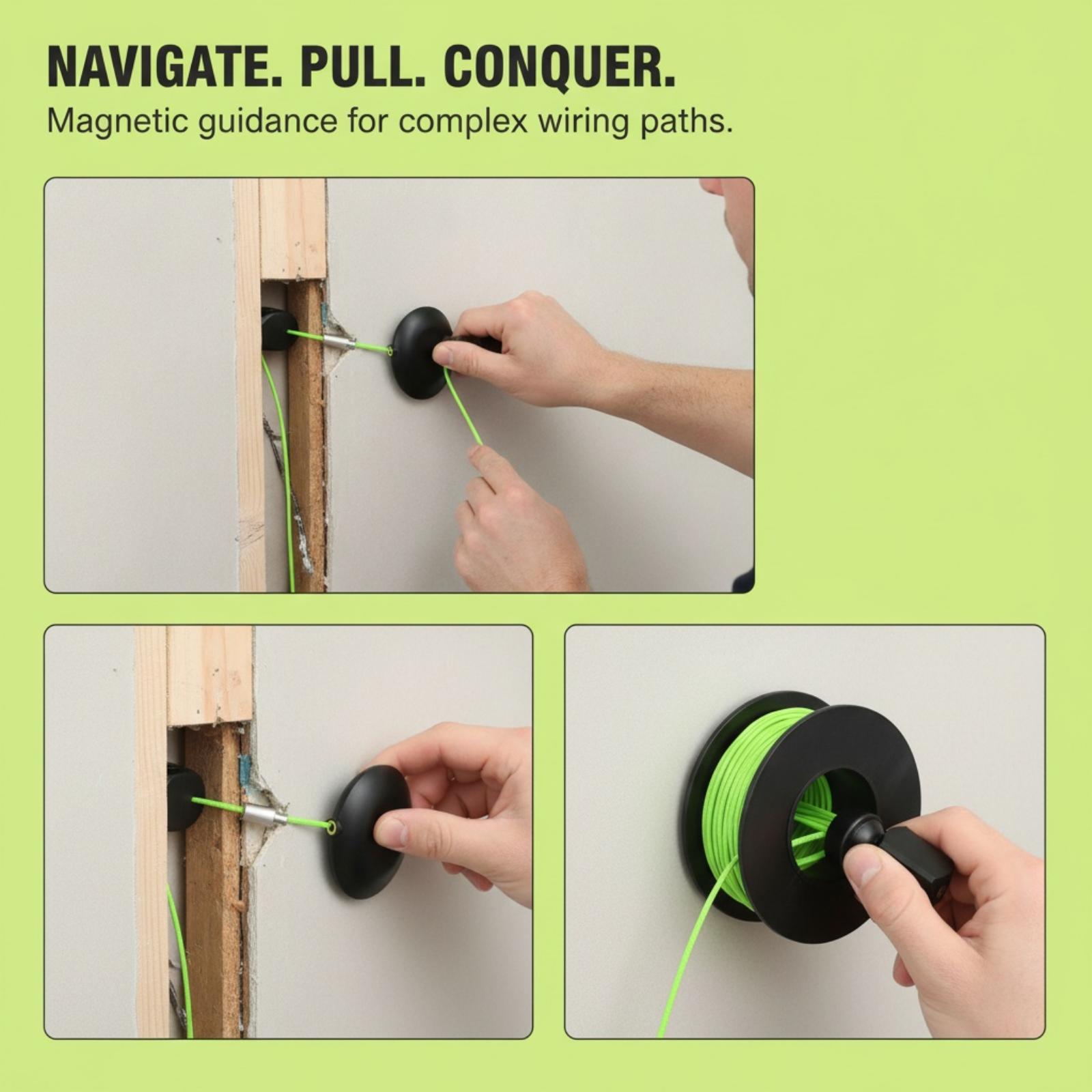 NAVIGATE. PULL. CONQUER.
Magnetic guidance for complex wiring paths.