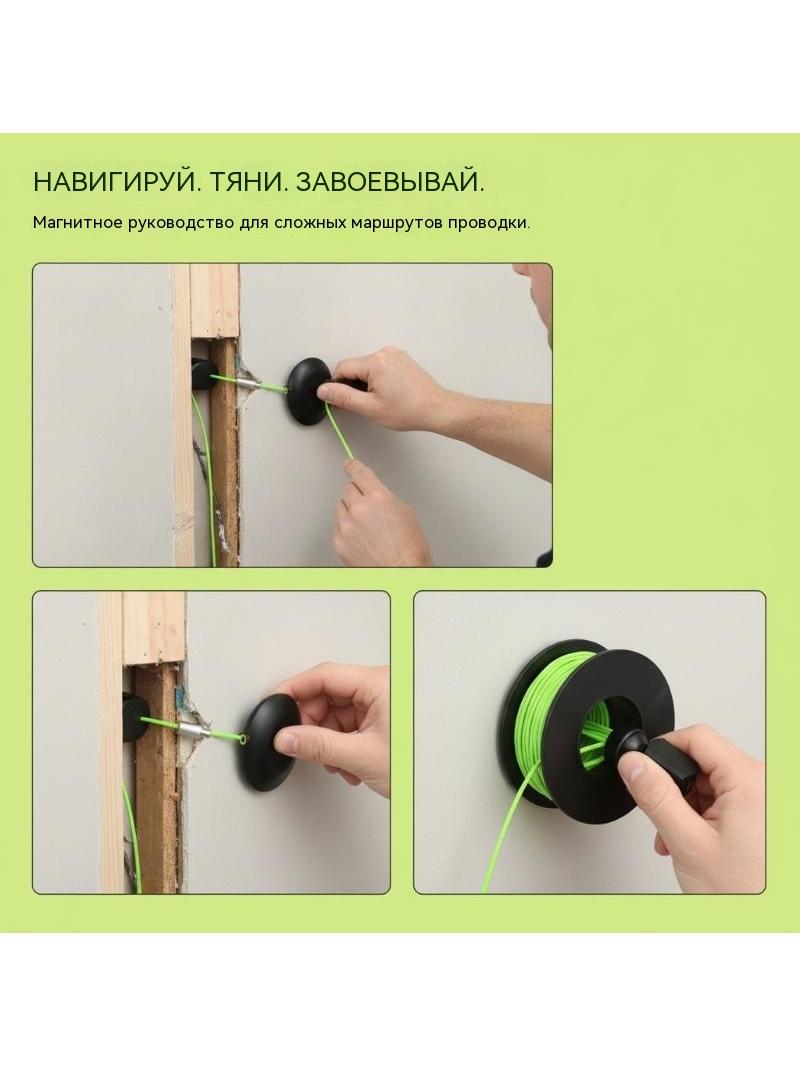 НАВИГИРУЙ. ТЯНИ. ЗАВОЕВЫВАЙ.

Магнитное руководство для сложных маршрутов проводки.