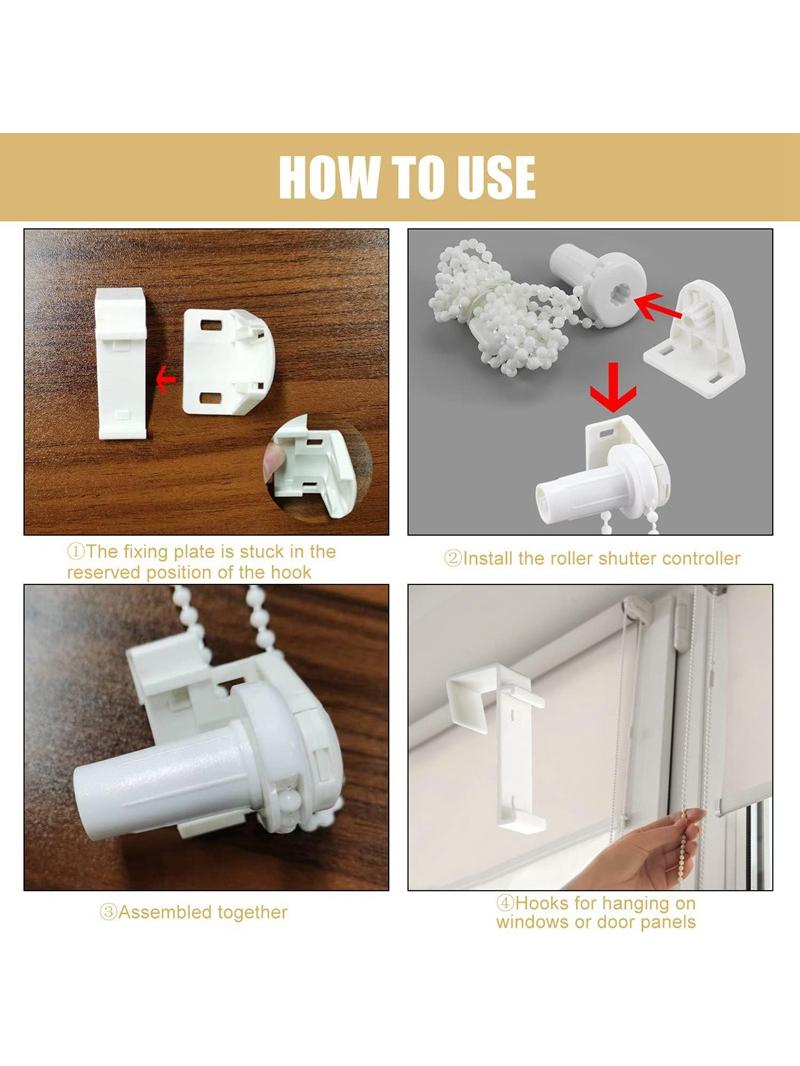 HOW TO USE

①The fixing plate is stuck in the reserved position of the hook

②Install the roller shutter controller

③Assembled together

④Hooks for hanging on windows or door panels