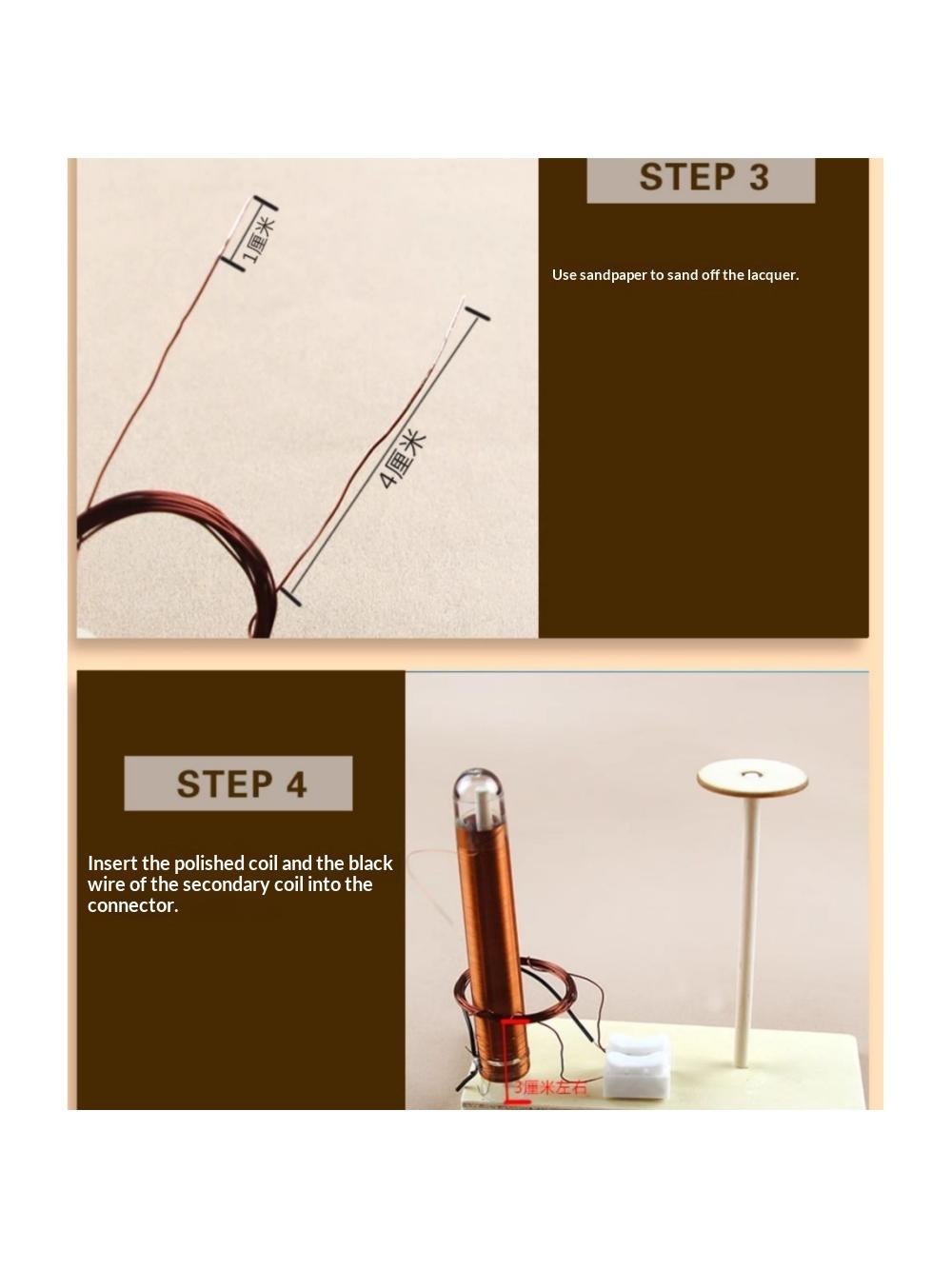 1厘米

4厘米

STEP 3

Use sandpaper to sand off the lacquer.

STEP 4

Insert the polished coil and the black wire of the secondary coil into the connector.

3厘米左右