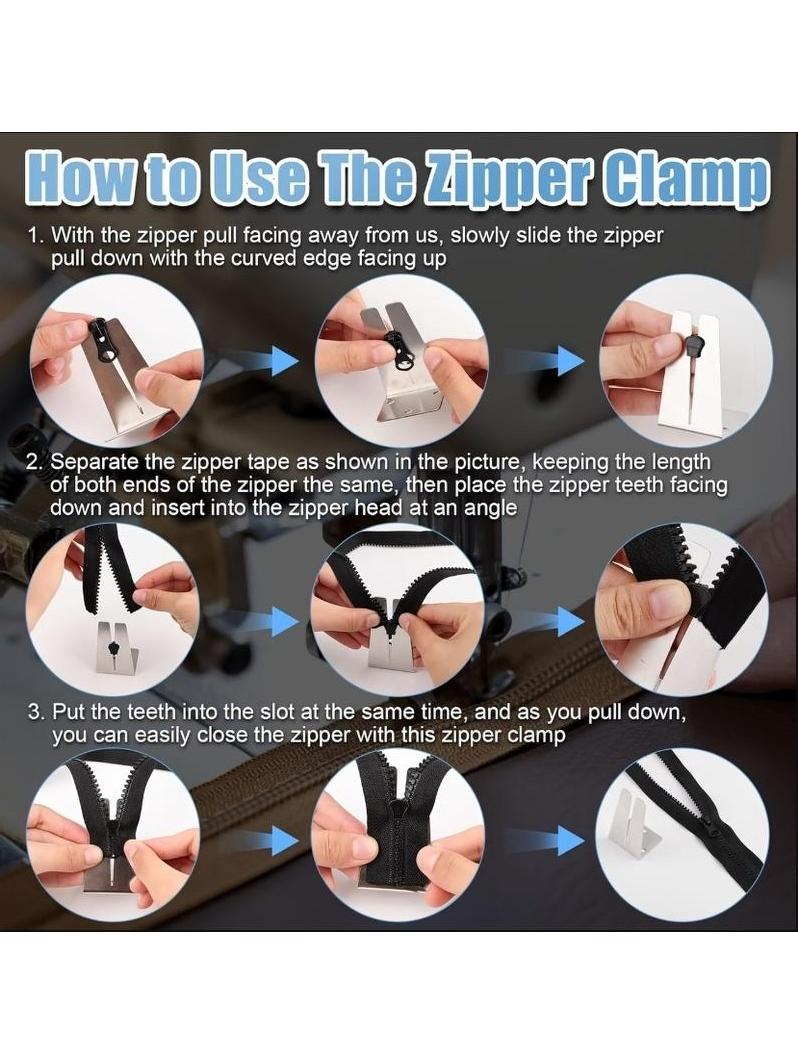 How to Use The Zipper Clamp

1. With the zipper pull facing away from us, slowly slide the zipper pull down with the curved edge facing up

2. Separate the zipper tape as shown in the picture, keeping the length of both ends of the zipper the same, then place the zipper teeth facing down and insert into the zipper head at an angle

3. Put the teeth into the slot at the same time, and as you pull down, you can easily close the zipper with this zipper clamp