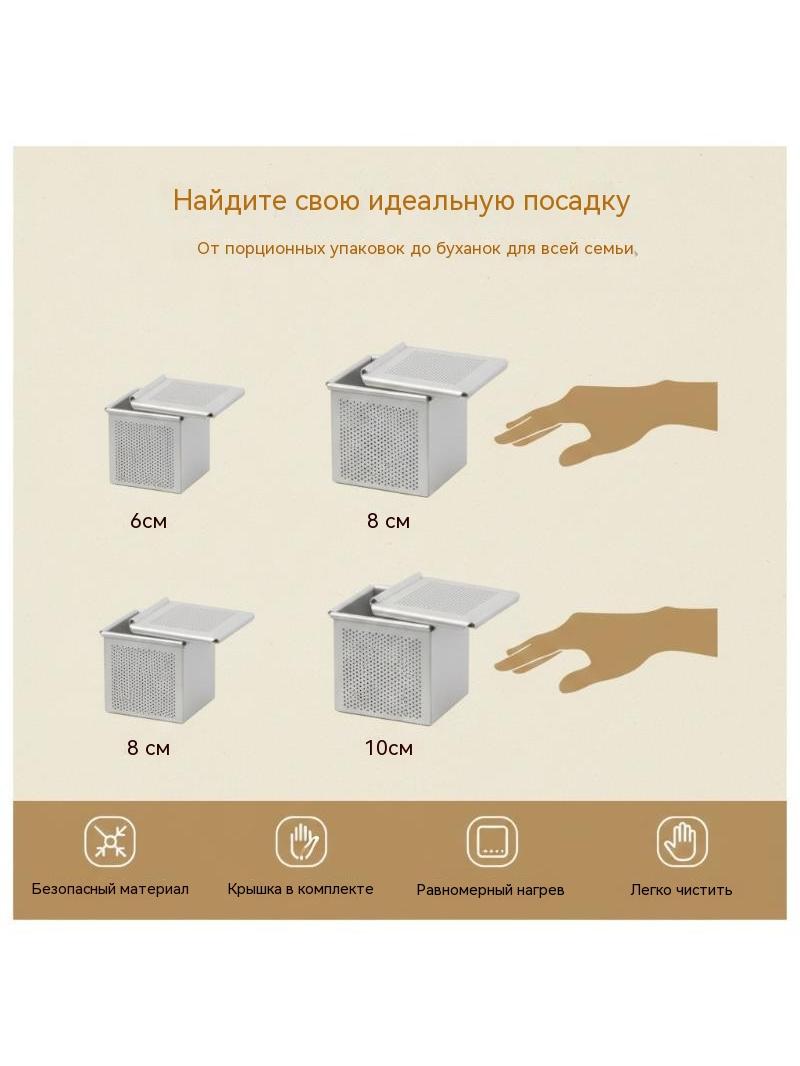 Найдите свою идеальную посадку

От порционных упаковок до буханок для всей семьи,

6см

8 см

8 см

10см

Безопасный материал

Крышка в комплекте

Равномерный нагрев

Легко чистить