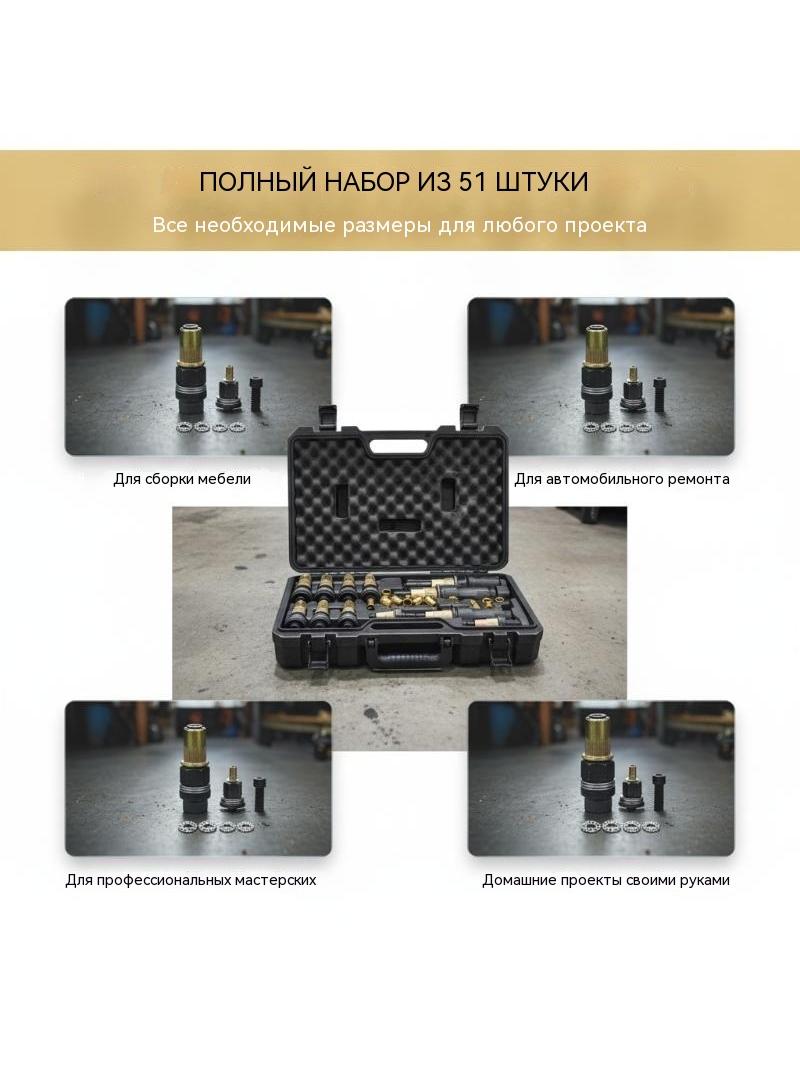 ПОЛНЫЙ НАБОР ИЗ 51 ШТУКИ

Все необходимые размеры для любого проекта

Для сборки мебели

Для автомобильного ремонта

Для профессиональных мастерских

Домашние проекты своими руками