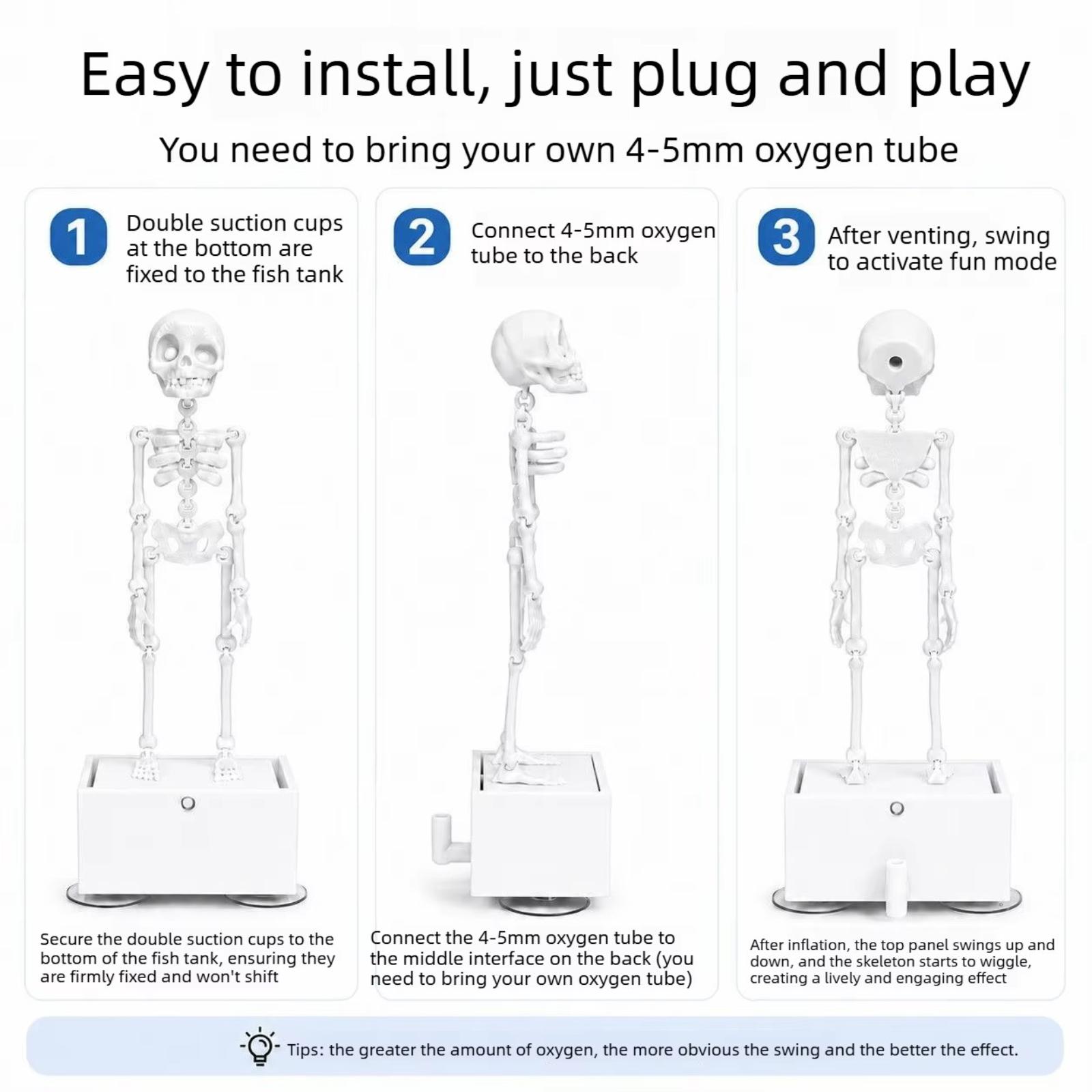 Easy to install, just plug and play

You need to bring your own 4-5mm oxygen tube

1 Double suction cups at the bottom are fixed to the fish tank

Secure the double suction cups to the bottom of the fish tank, ensuring they are firmly fixed and won't shift

2 Connect 4-5mm oxygen tube to the back

Connect the 4-5mm oxygen tube to the middle interface on the back (you need to bring your own oxygen tube)

3 After venting, swing to activate fun mode

After inflation, the top panel swings up and down, and the skeleton starts to wiggle, creating a lively and engaging effect

Tips: the greater the amount of oxygen, the more obvious the swing and the better the effect.