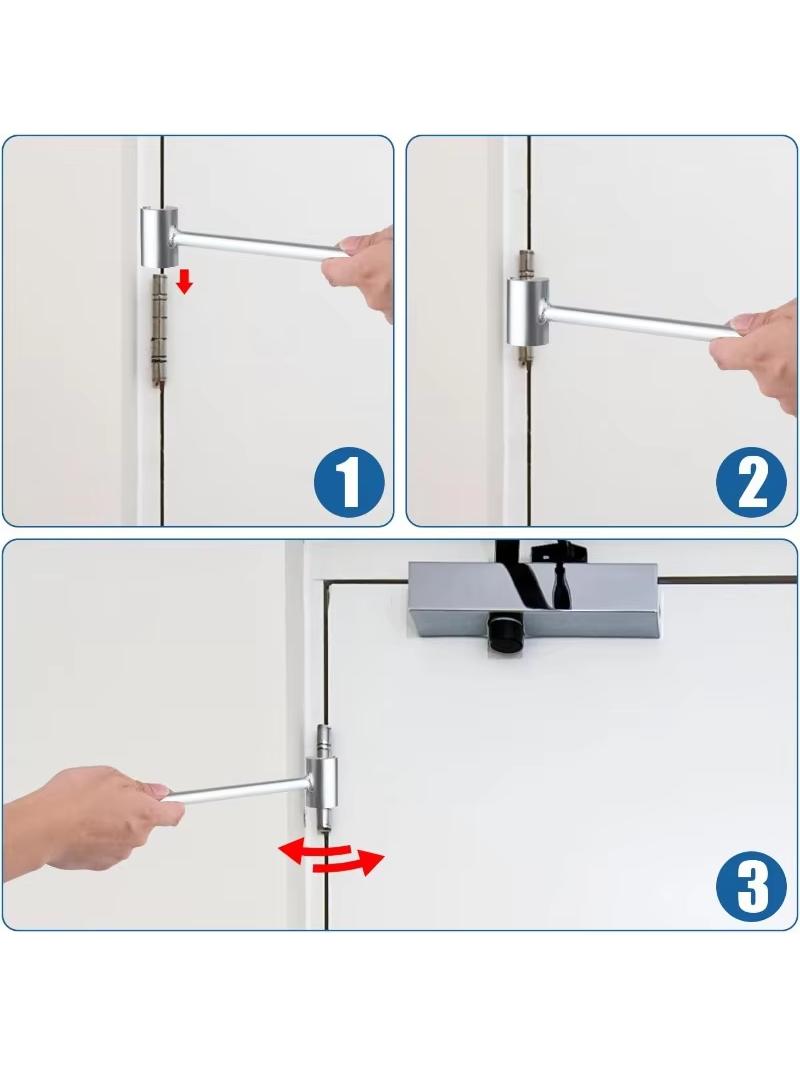 1
2
3