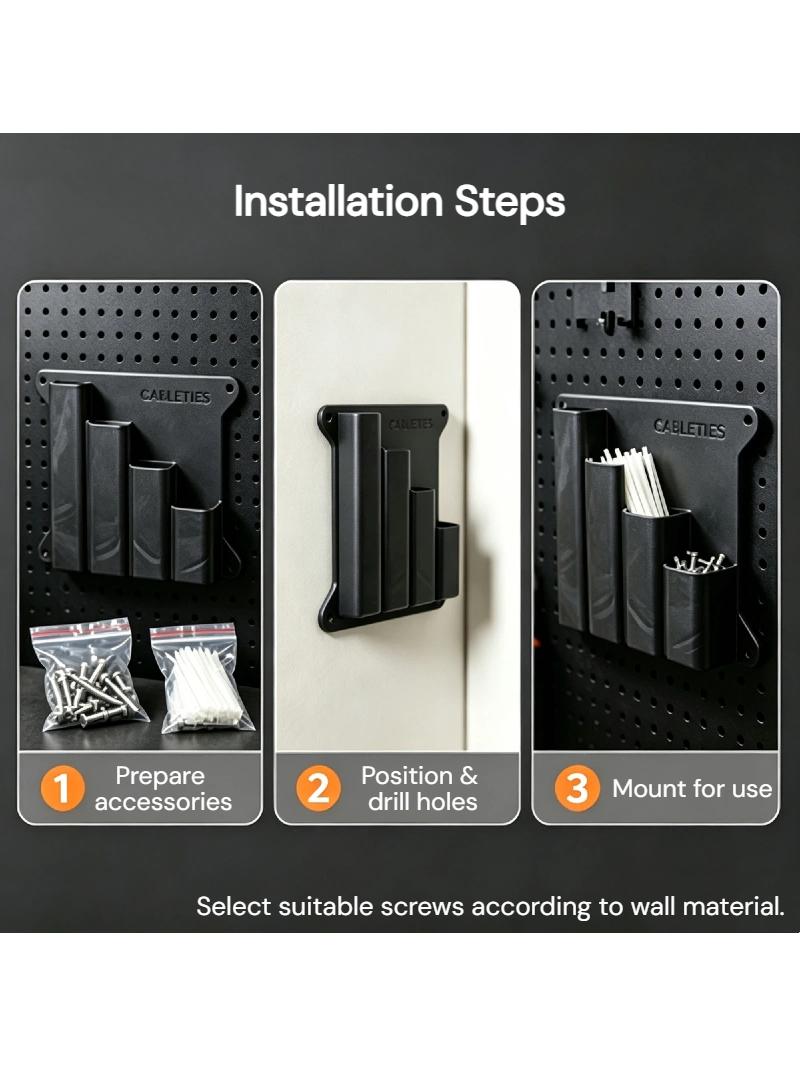 Installation Steps

CABLETIES

CABLETIES

CABLETIES

1 Prepare accessories

2 Position & drill holes

3 Mount for use

Select suitable screws according to wall material.