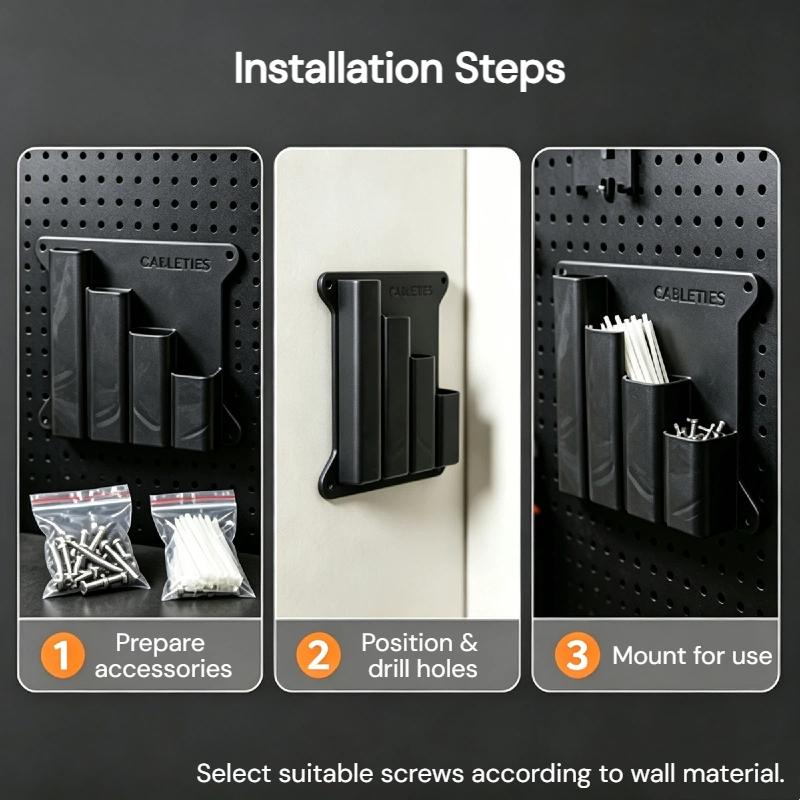 Installation Steps

CABLETIES

CABLETIES

CABLETIES

1 Prepare accessories

2 Position & drill holes

3 Mount for use

Select suitable screws according to wall material.