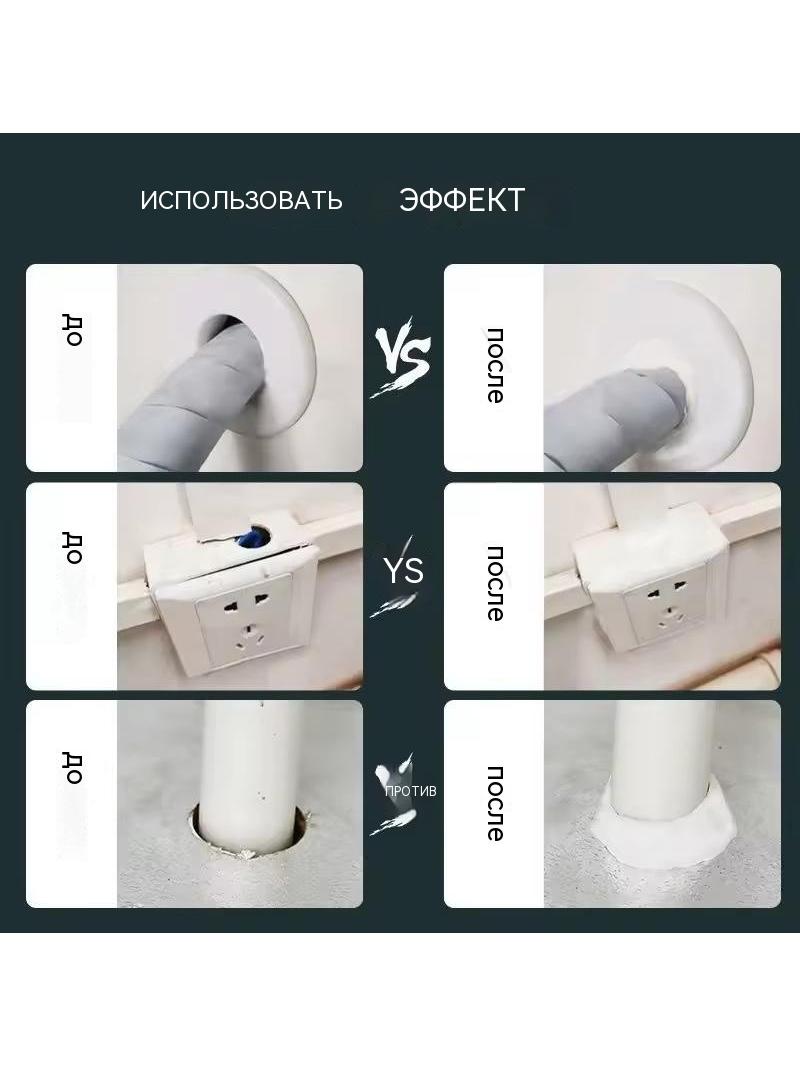 ИСПОЛЬЗОВАТЬ ЭФФЕКТ

до

VS

после

до

YS

после

до

ПРОТИВ

после