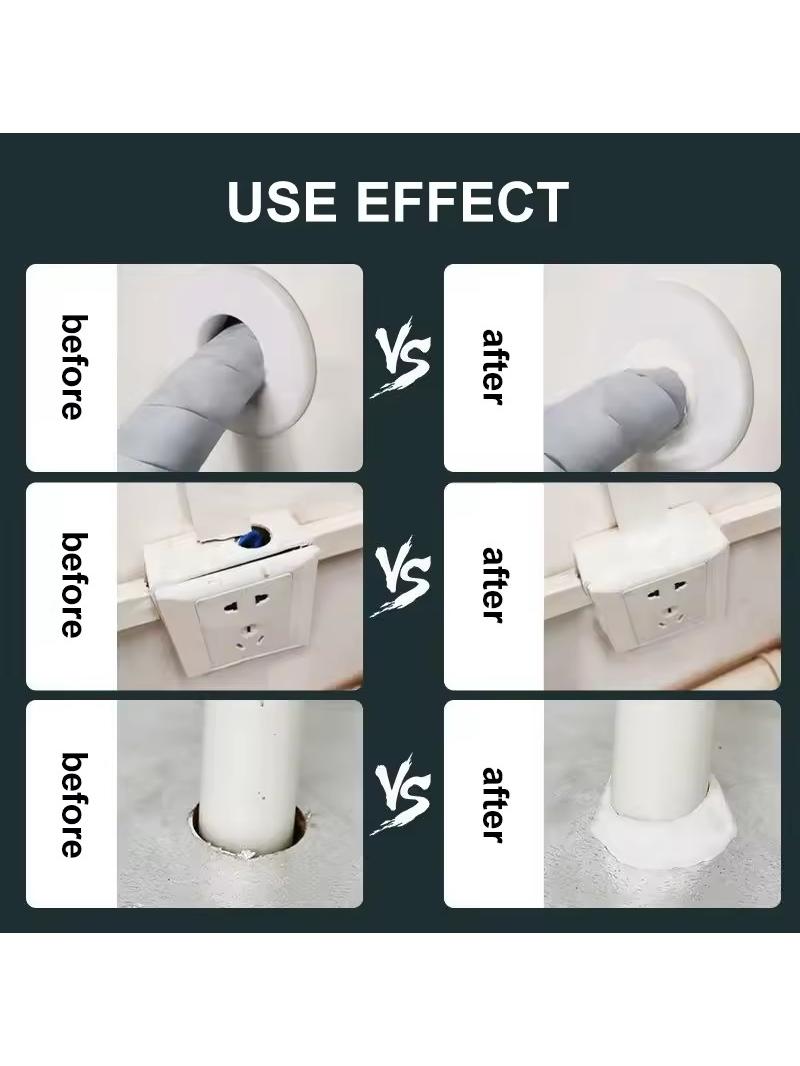 USE EFFECT

before VS after

before VS after

before VS after