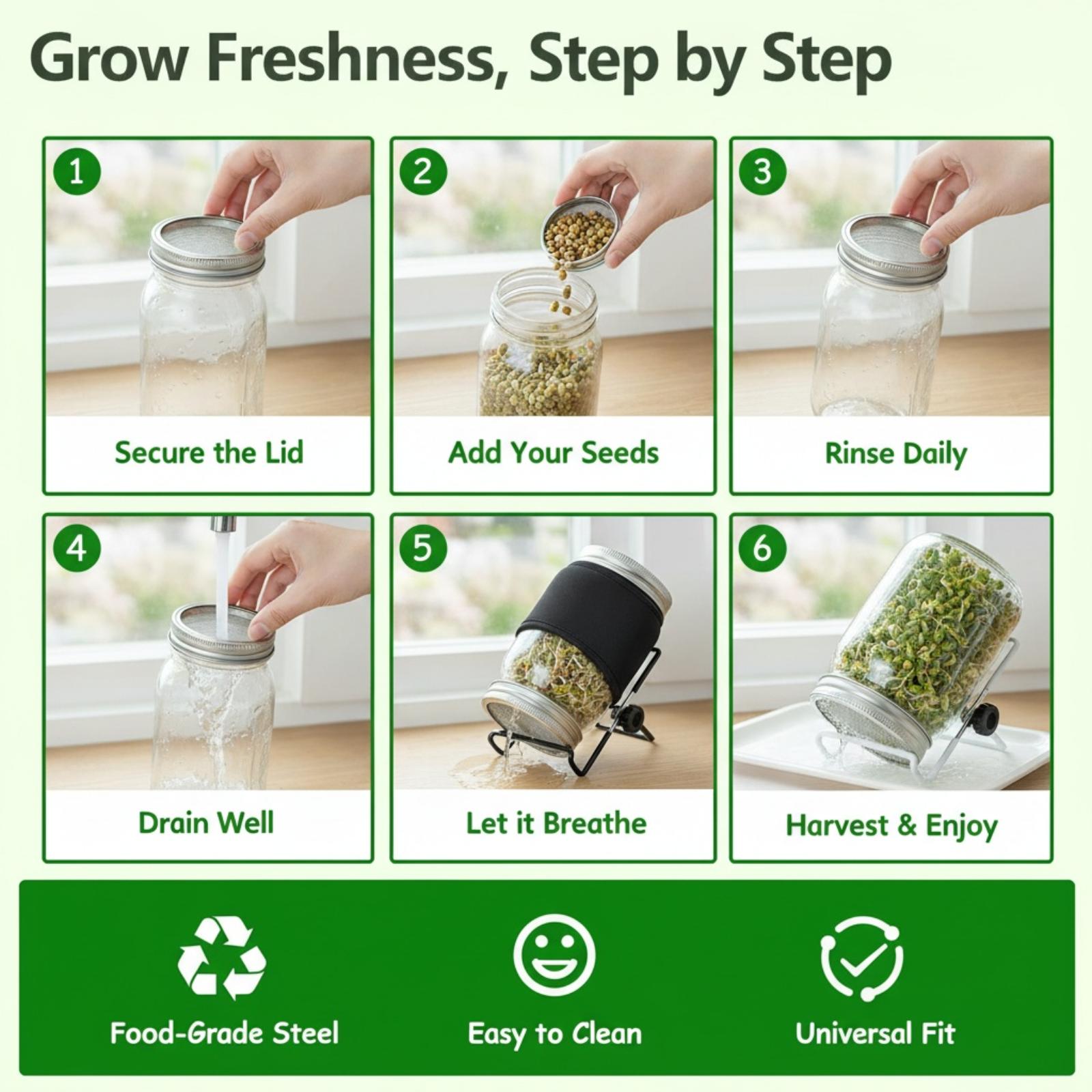 Grow Freshness, Step by Step

1
Secure the Lid

2
Add Your Seeds

3
Rinse Daily

4
Drain Well

5
Let it Breathe

6
Harvest & Enjoy

Food-Grade Steel

Easy to Clean

Universal Fit