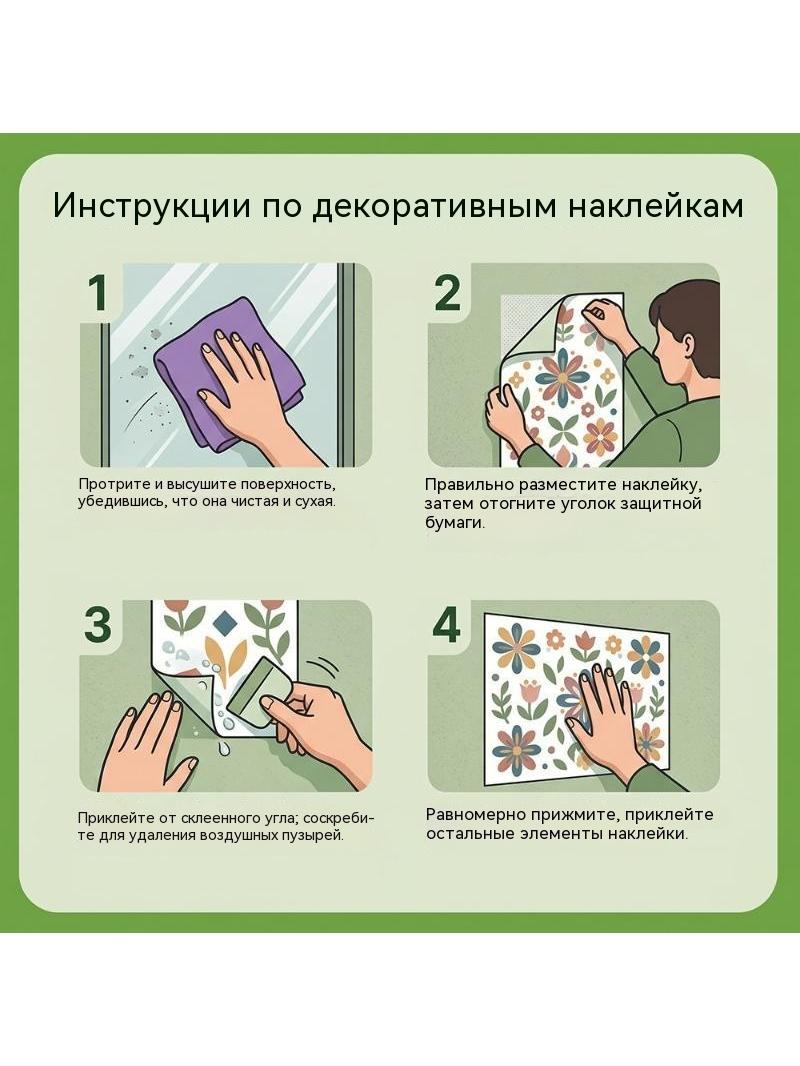 Инструкции по декоративным наклейкам

1

Протрите и высушите поверхность, убедившись, что она чистая и сухая.

2

Правильно разместите наклейку, затем отогните уголок защитной бумаги.

3

Приклейте от склеенного угла; соскребите для удаления воздушных пузырей.

4

Равномерно прижмите, приклейте остальные элементы наклейки.