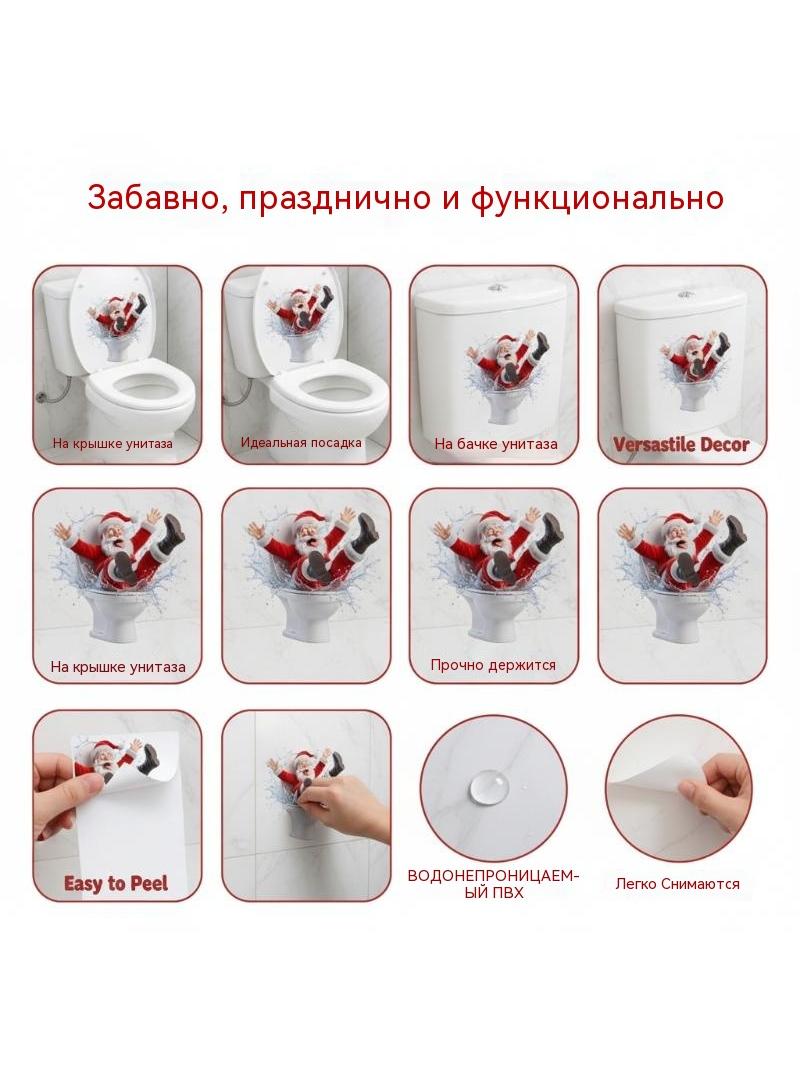 Забавно, празднично и функционально

На крышке унитаза

Идеальная посадка

На бачке унитаза

Versastile Decor

На крышке унитаза

Прочно держится

Easy to Peel

ВОДОНЕПРОНИЦАЕМЫЙ ПВХ

Легко Снимаются