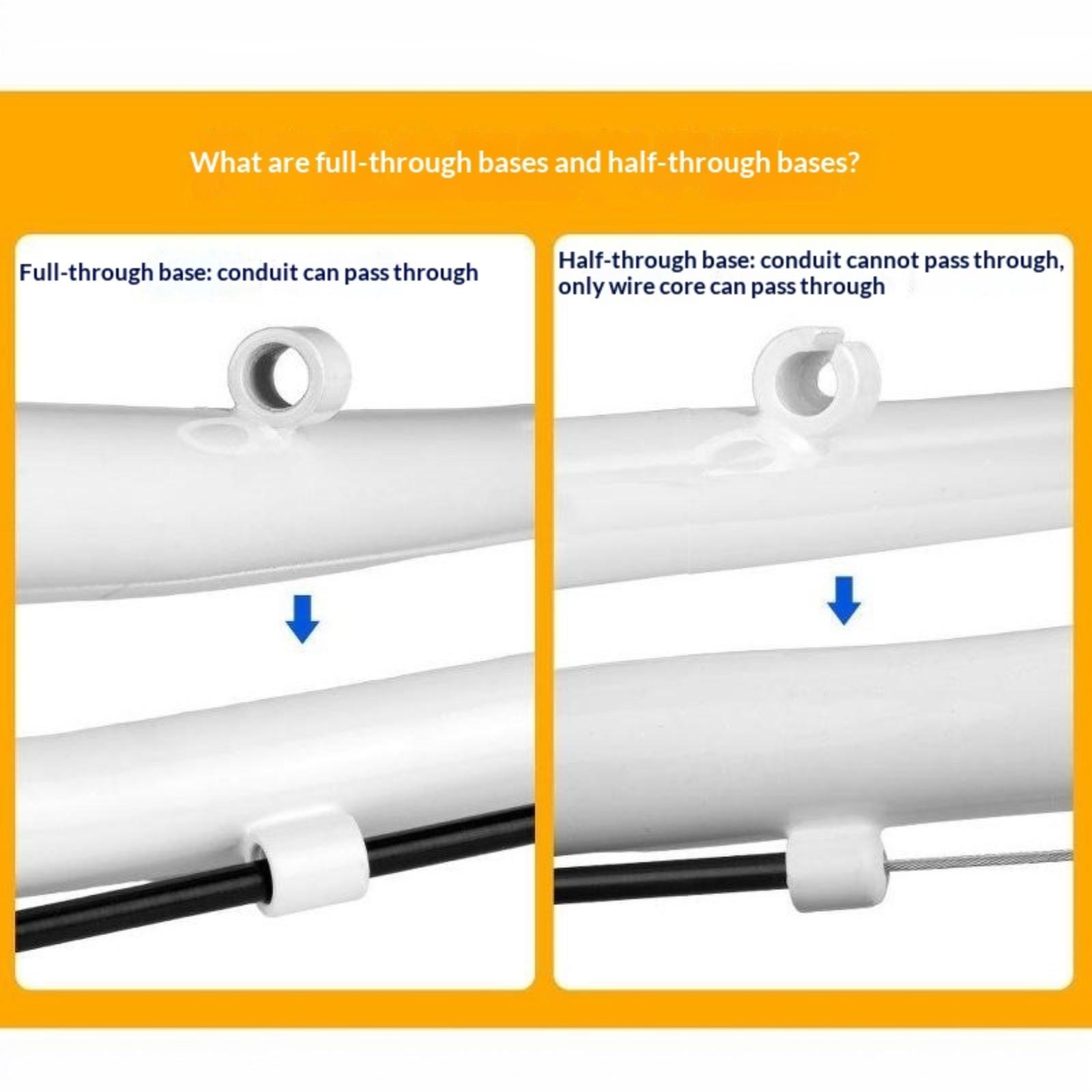 What are full-through bases and half-through bases?

Full-through base: conduit can pass through

Half-through base: conduit cannot pass through, only wire core can pass through