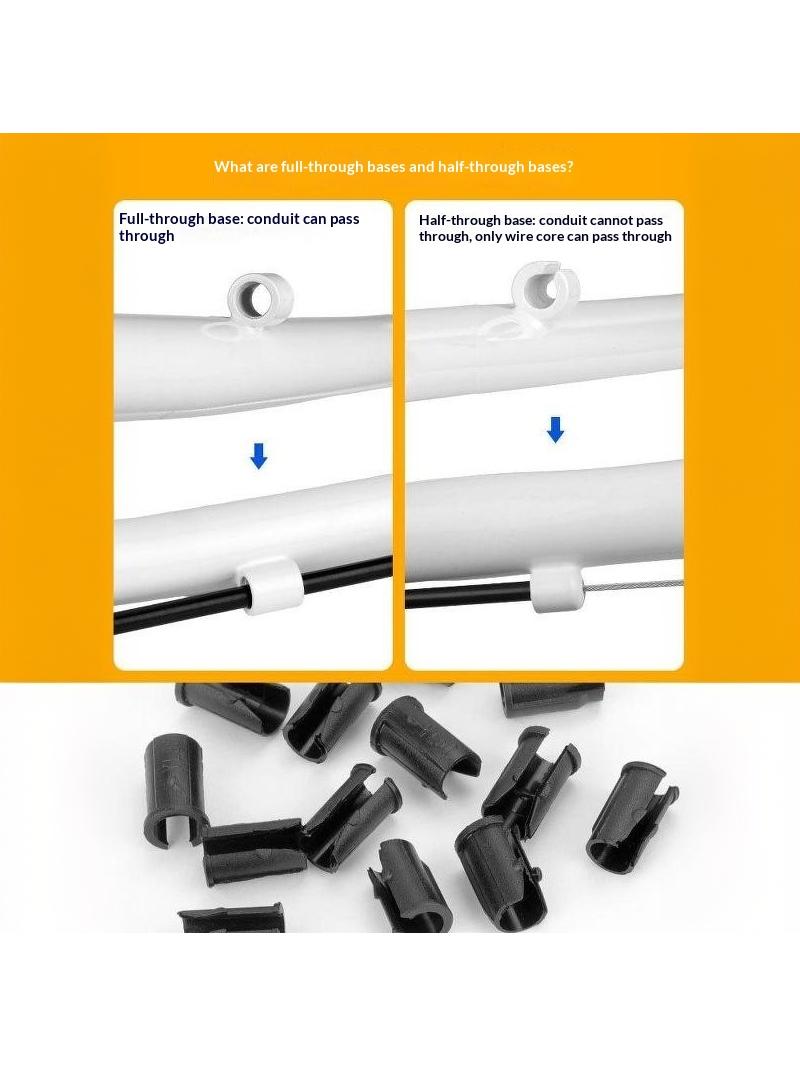 What are full-through bases and half-through bases?

Full-through base: conduit can pass through

Half-through base: conduit cannot pass through, only wire core can pass through