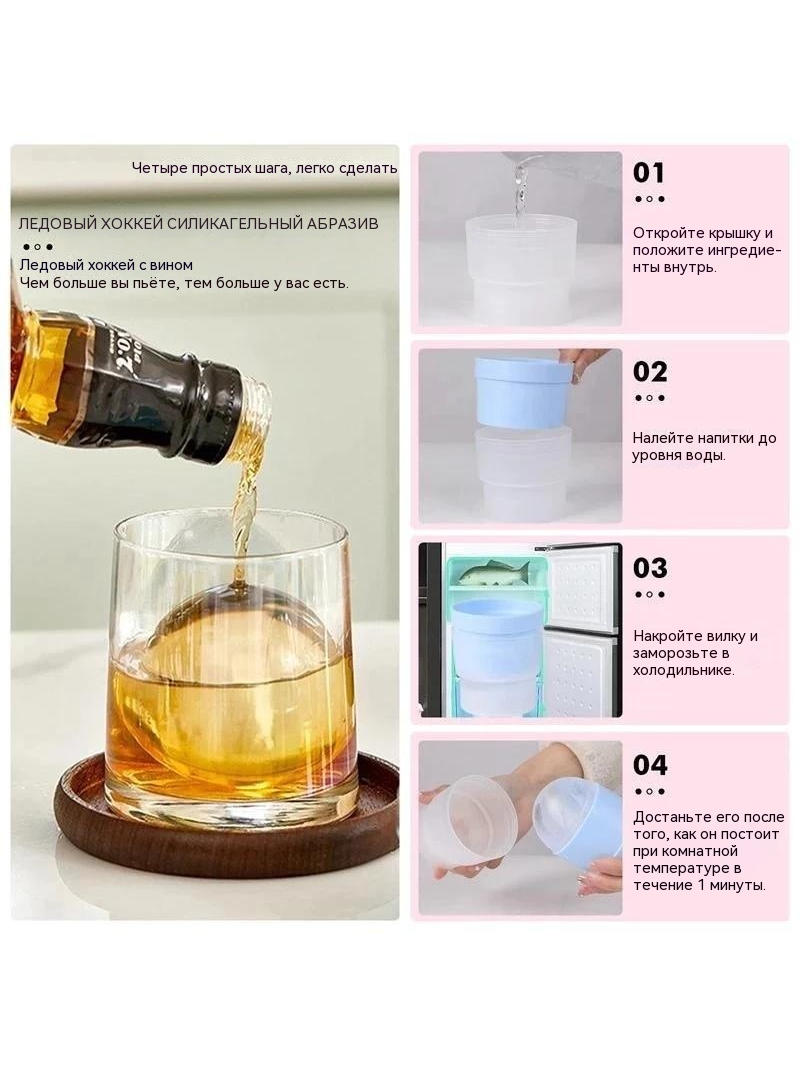 Четыре простых шага, легко сделать

ЛЕДОВЫЙ ХОККЕЙ СИЛИКАГЕЛЬНЫЙ АБРАЗИВ

Ледовый хоккей с вином
Чем больше вы пьёте, тем больше у вас есть.

01

Откройте крышку и положите ингредиенты внутрь.

02

Налейте напитки до уровня воды.

03

Накройте вилку и заморозьте в холодильнике.

04

Достаньте его после того, как он постоит при комнатной температуре в течение 1 минуты.