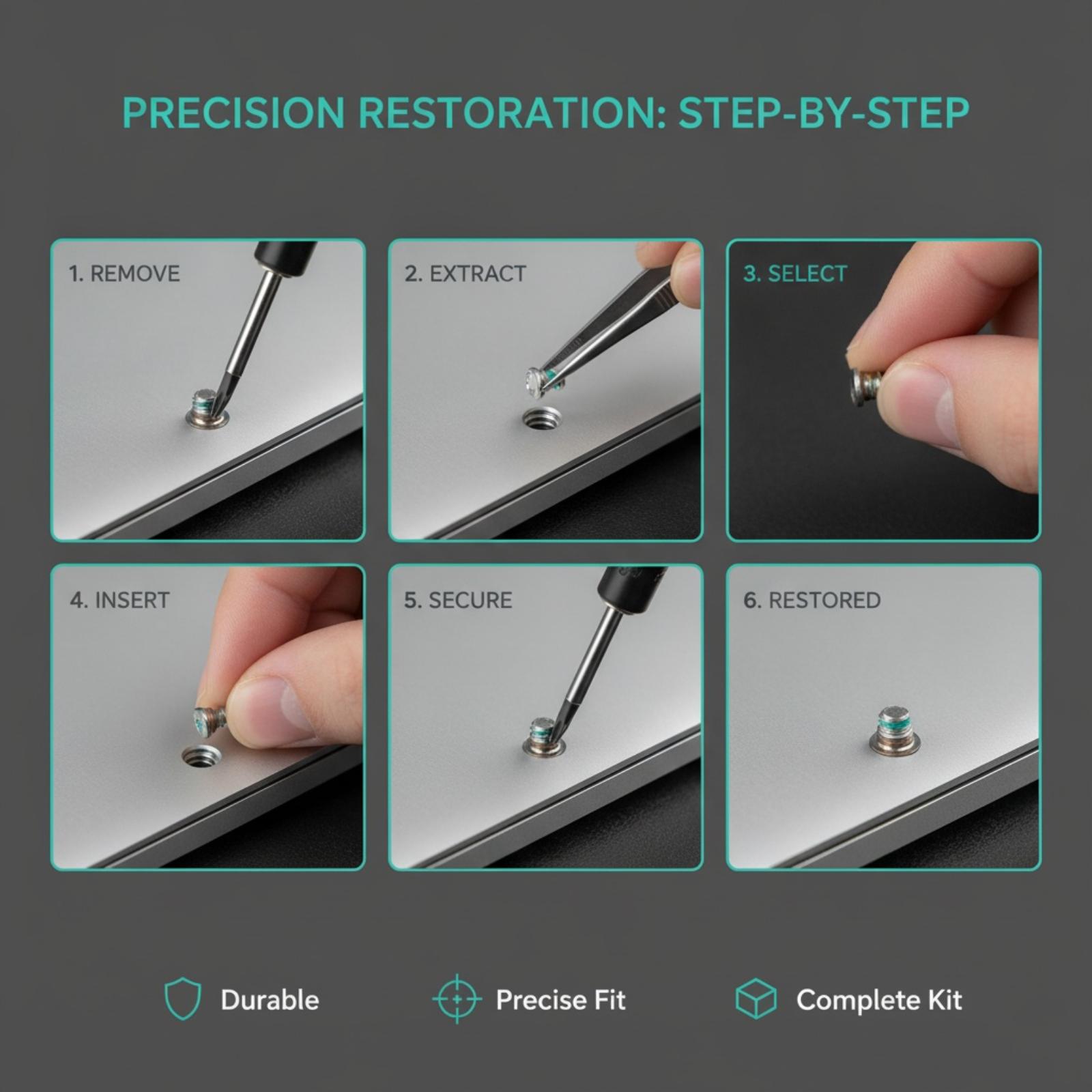 PRECISION RESTORATION: STEP-BY-STEP

1. REMOVE

2. EXTRACT

3. SELECT

4. INSERT

5. SECURE

6. RESTORED

Durable

Precise Fit

Complete Kit