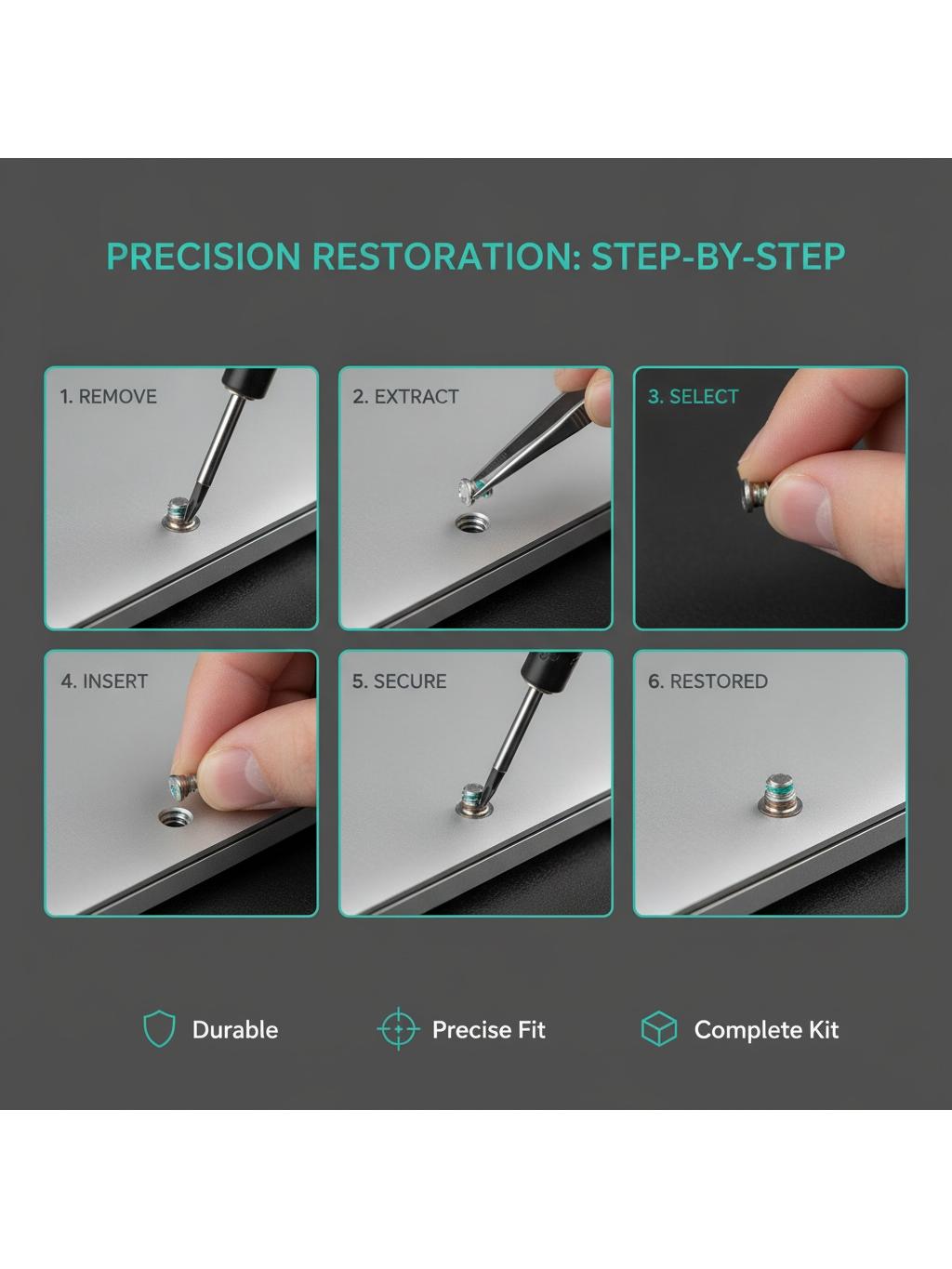 PRECISION RESTORATION: STEP-BY-STEP

1. REMOVE

2. EXTRACT

3. SELECT

4. INSERT

5. SECURE

6. RESTORED

Durable

Precise Fit

Complete Kit