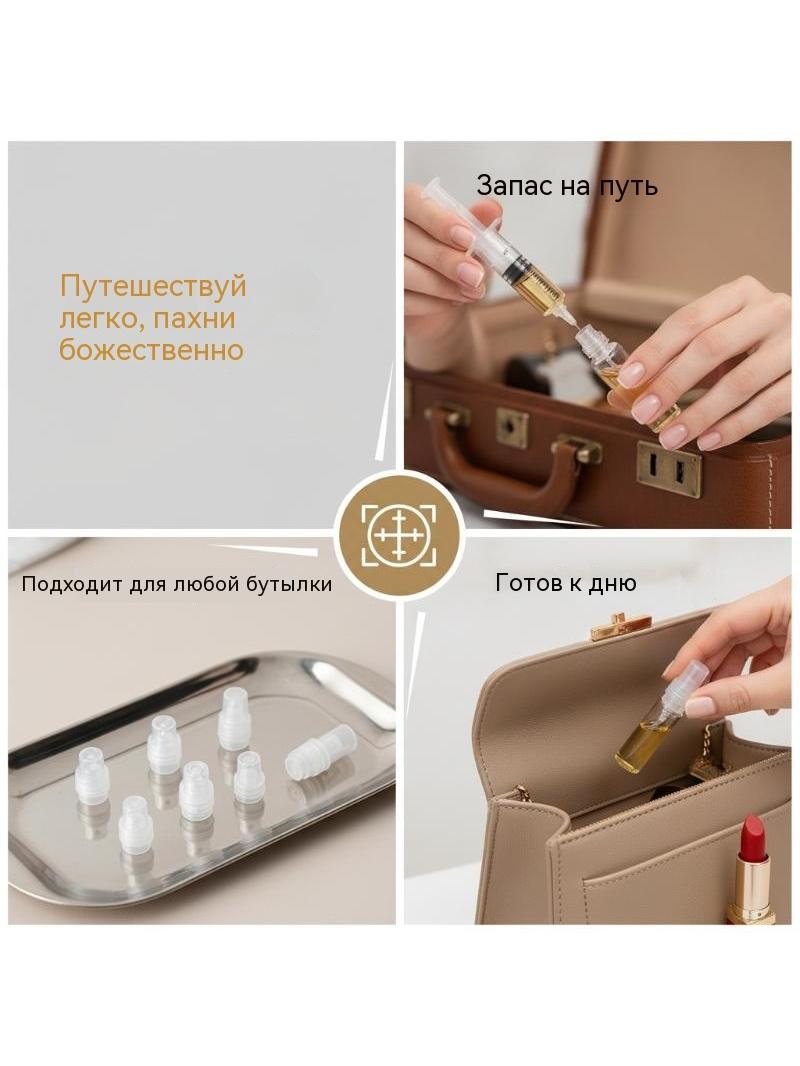 Путешествуй легко, пахни божественно

Запас на путь

Подходит для любой бутылки

Готов к дню