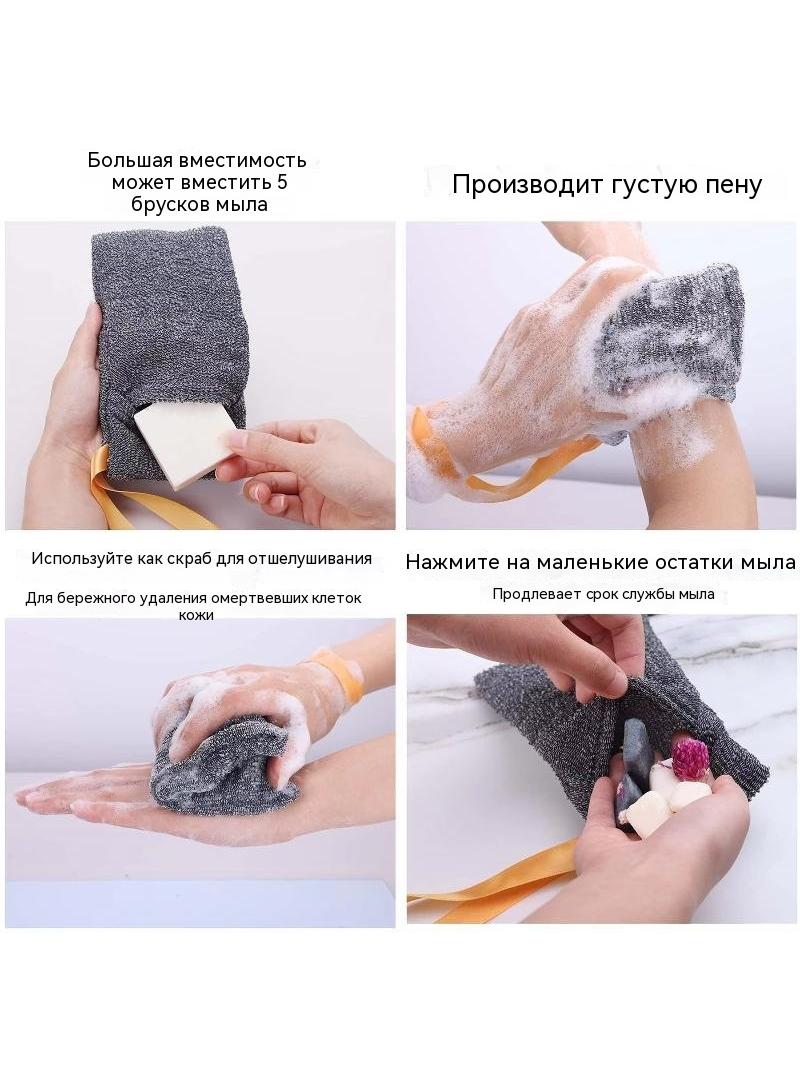 Большая вместимость может вместить 5 брусков мыла

Производит густую пену

Используйте как скраб для отшелушивания

Для бережного удаления омертвевших клеток кожи

Нажмите на маленькие остатки мыла

Продлевает срок службы мыла