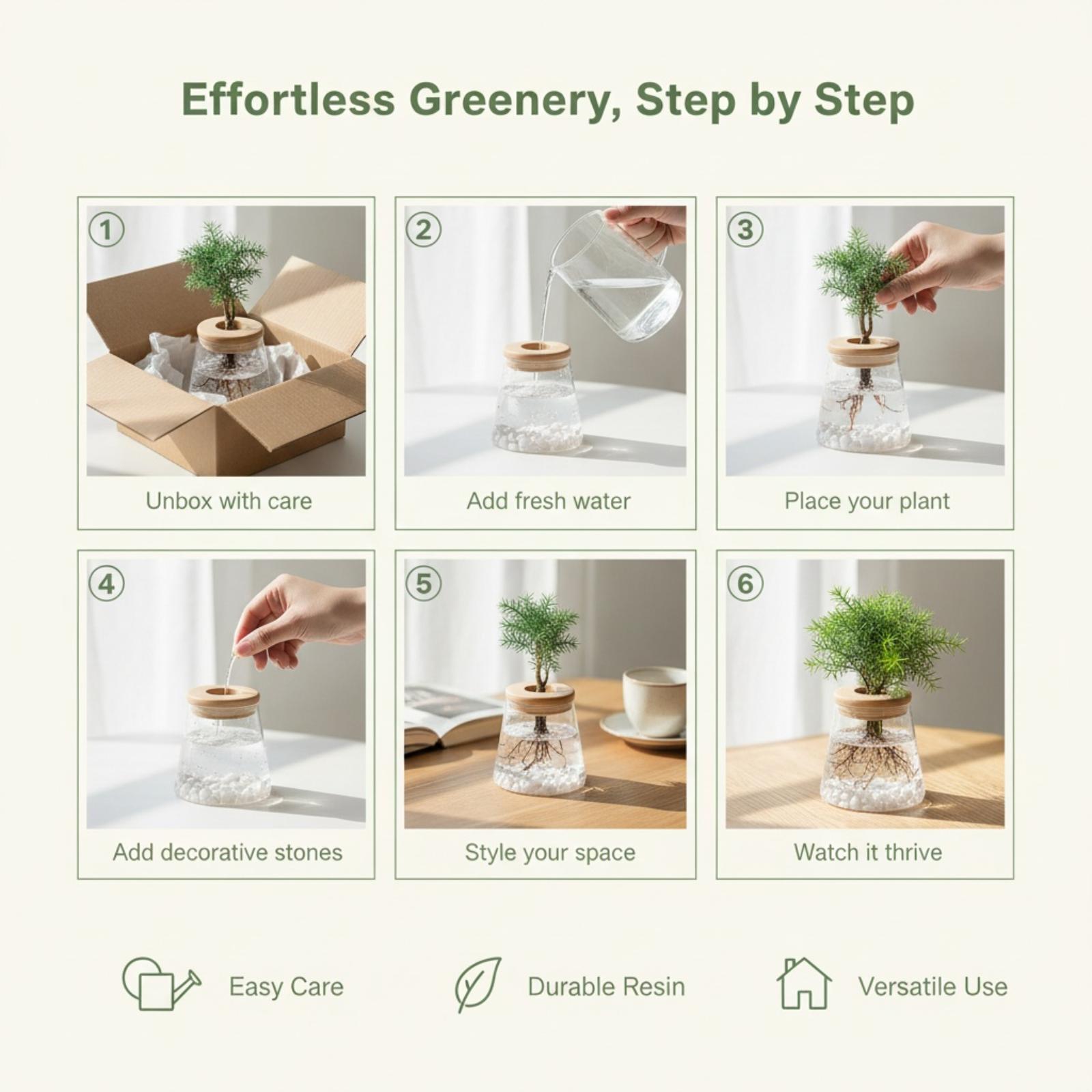 Effortless Greenery, Step by Step

1
Unbox with care

2
Add fresh water

3
Place your plant

4
Add decorative stones

5
Style your space

6
Watch it thrive

Easy Care

Durable Resin

Versatile Use