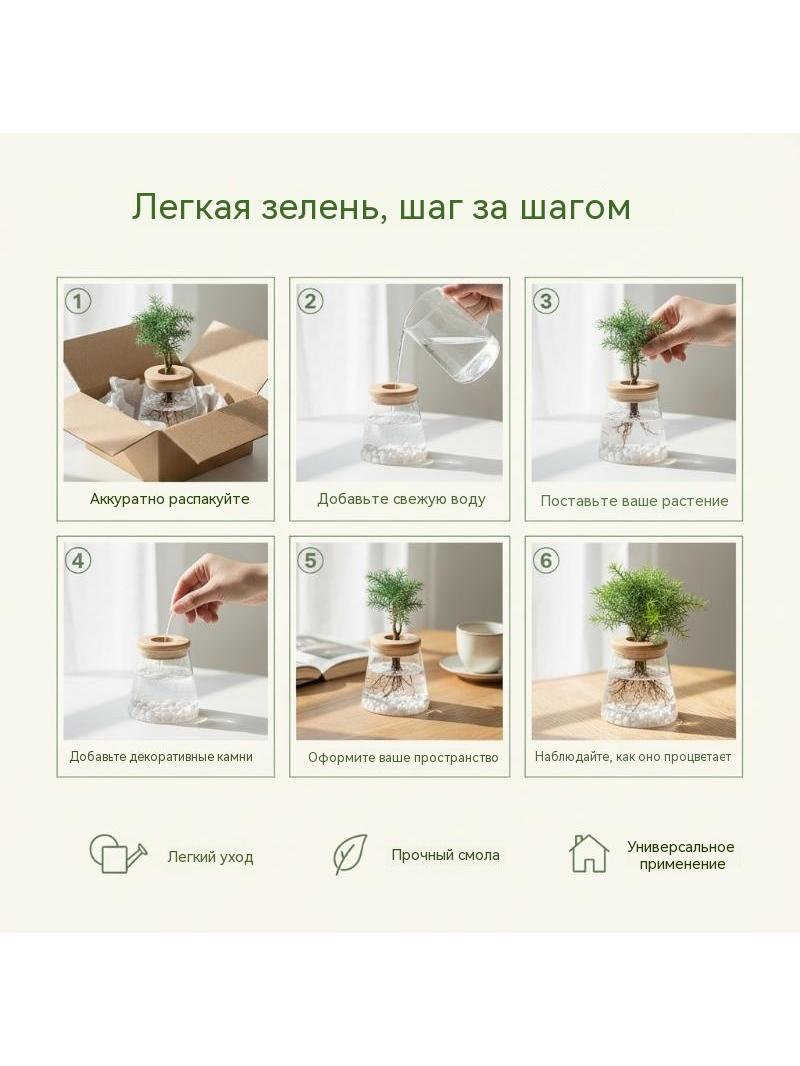 Легкая зелень, шаг за шагом

1
Аккуратно распакуйте

2
Добавьте свежую воду

3
Поставьте ваше растение

4
Добавьте декоративные камни

5
Оформите ваше пространство

6
Наблюдайте, как оно процветает

Легкий уход

Прочный смола

Универсальное применение