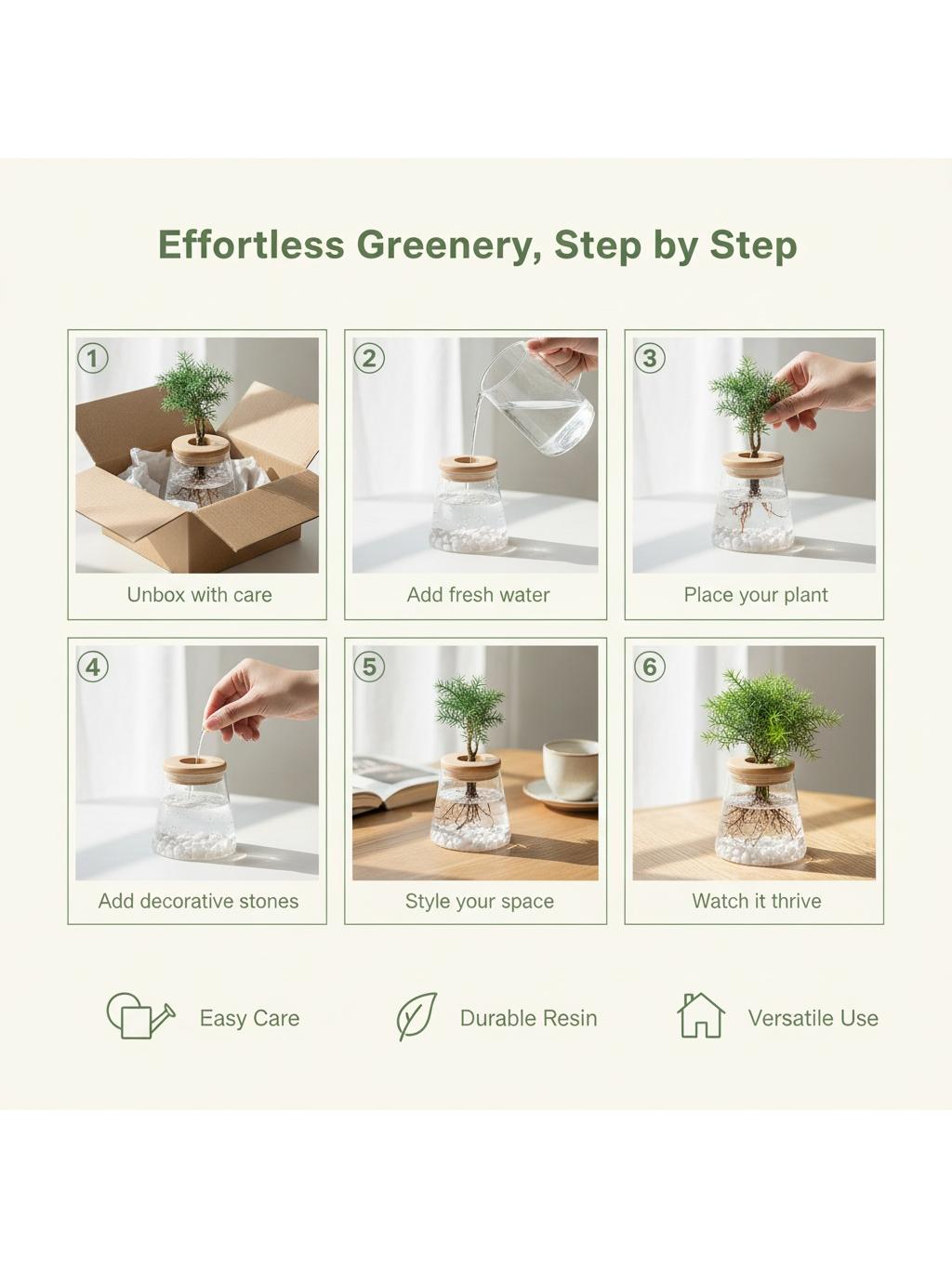 Effortless Greenery, Step by Step

1
Unbox with care

2
Add fresh water

3
Place your plant

4
Add decorative stones

5
Style your space

6
Watch it thrive

Easy Care

Durable Resin

Versatile Use