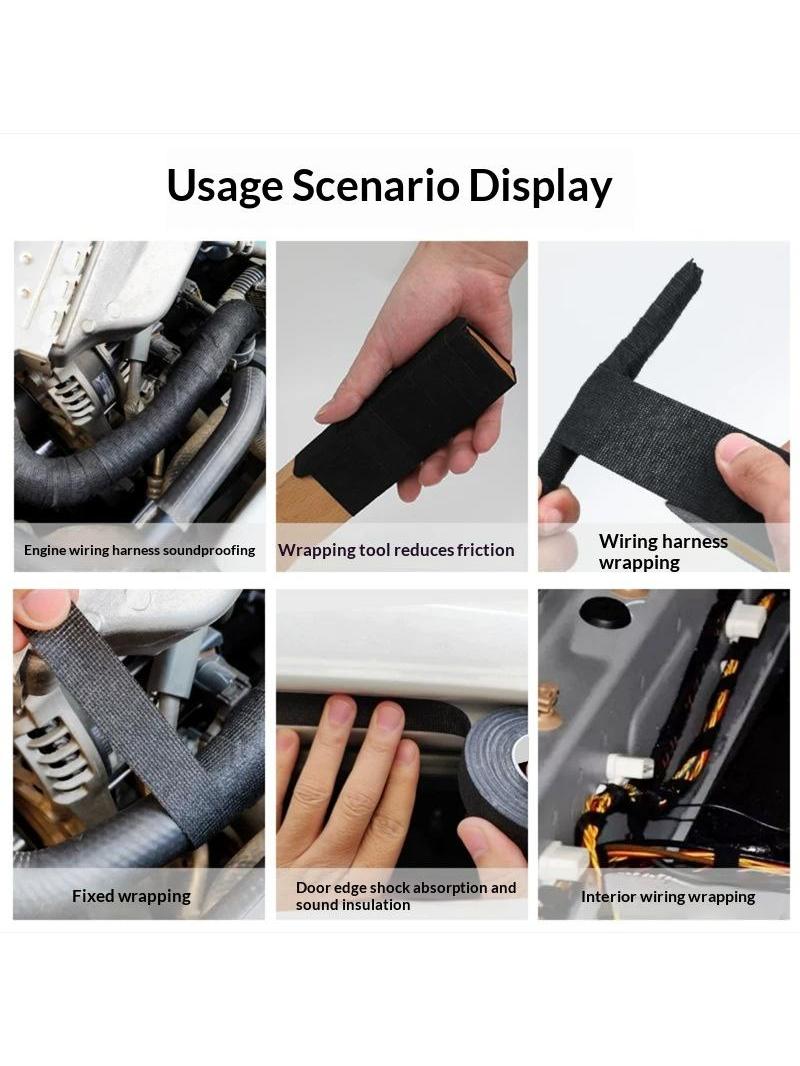 Usage Scenario Display

Engine wiring harness soundproofing

Wrapping tool reduces friction

Wiring harness wrapping

Fixed wrapping

Door edge shock absorption and sound insulation

Interior wiring wrapping