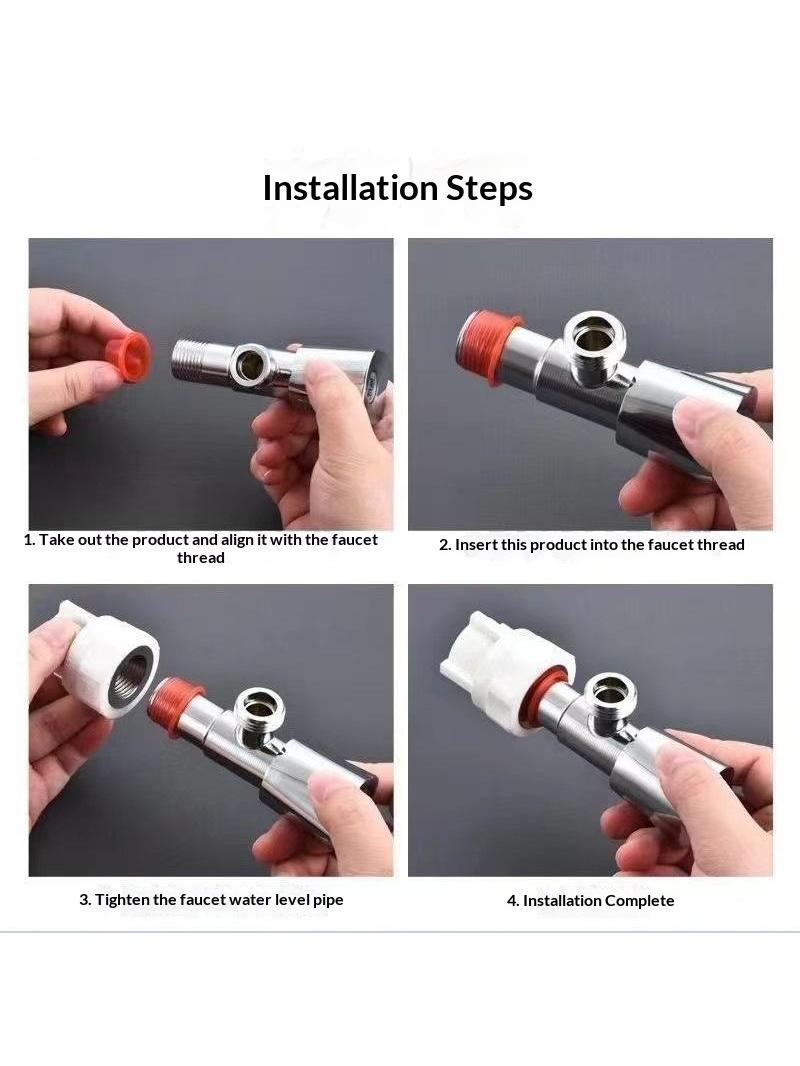 Installation Steps

1. Take out the product and align it with the faucet thread

2. Insert this product into the faucet thread

3. Tighten the faucet water level pipe

4. Installation Complete