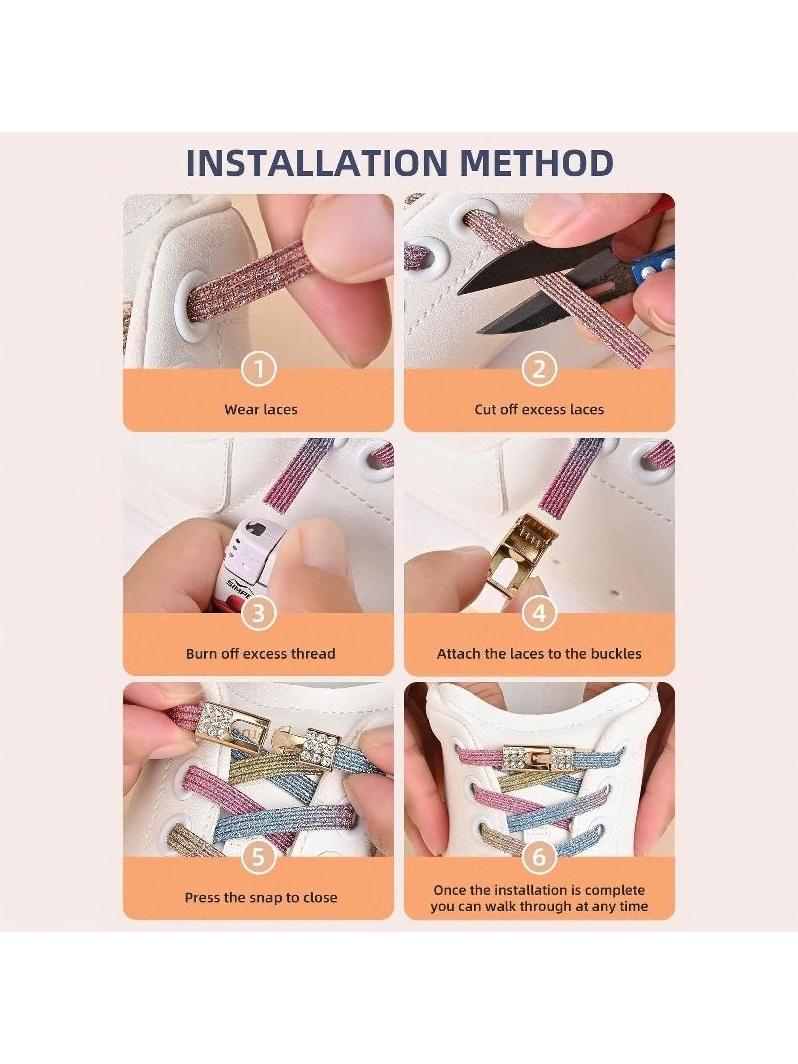 INSTALLATION METHOD

1
Wear laces

2
Cut off excess laces

3
Burn off excess thread

4
Attach the laces to the buckles

5
Press the snap to close

6
Once the installation is complete you can walk through at any time