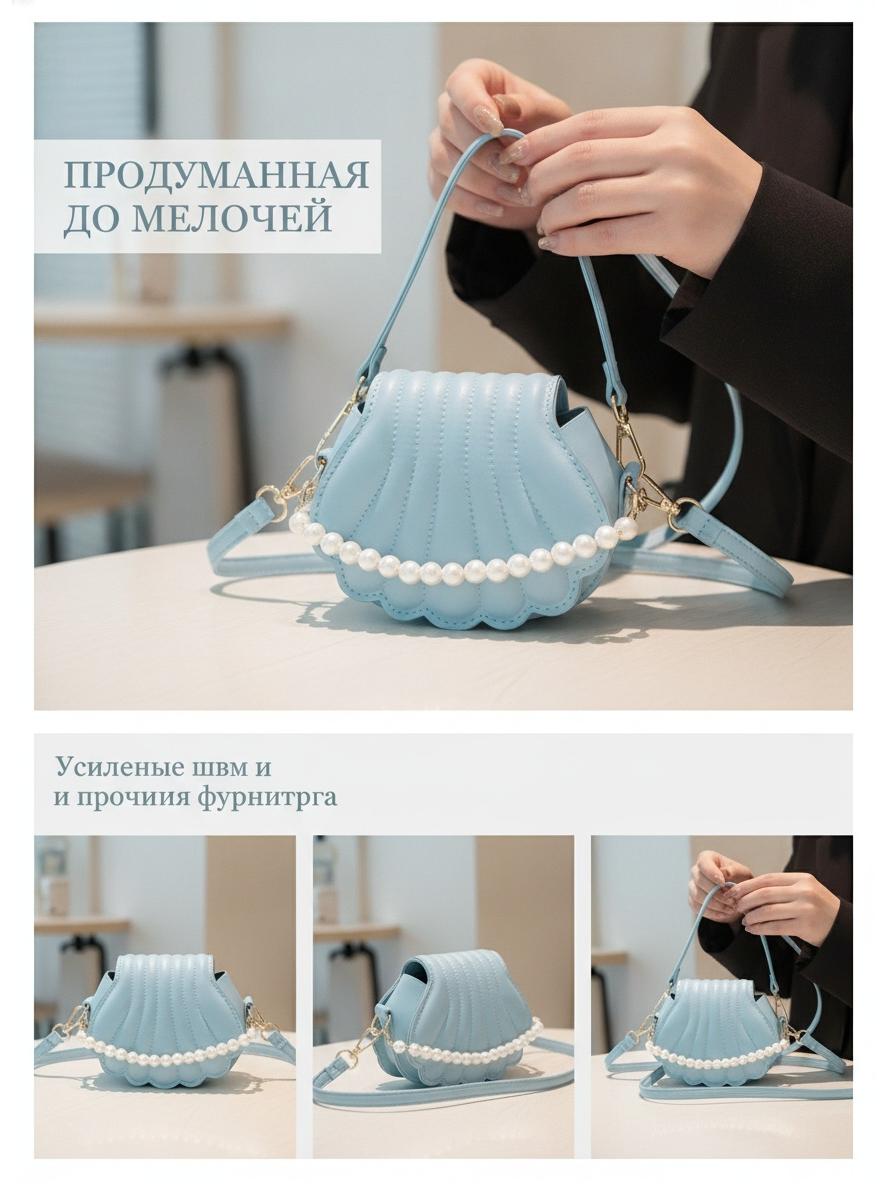 ПРОДУМАННАЯ ДО МЕЛОЧЕЙ

Усиленые швм и
и прочиия фурнитрга