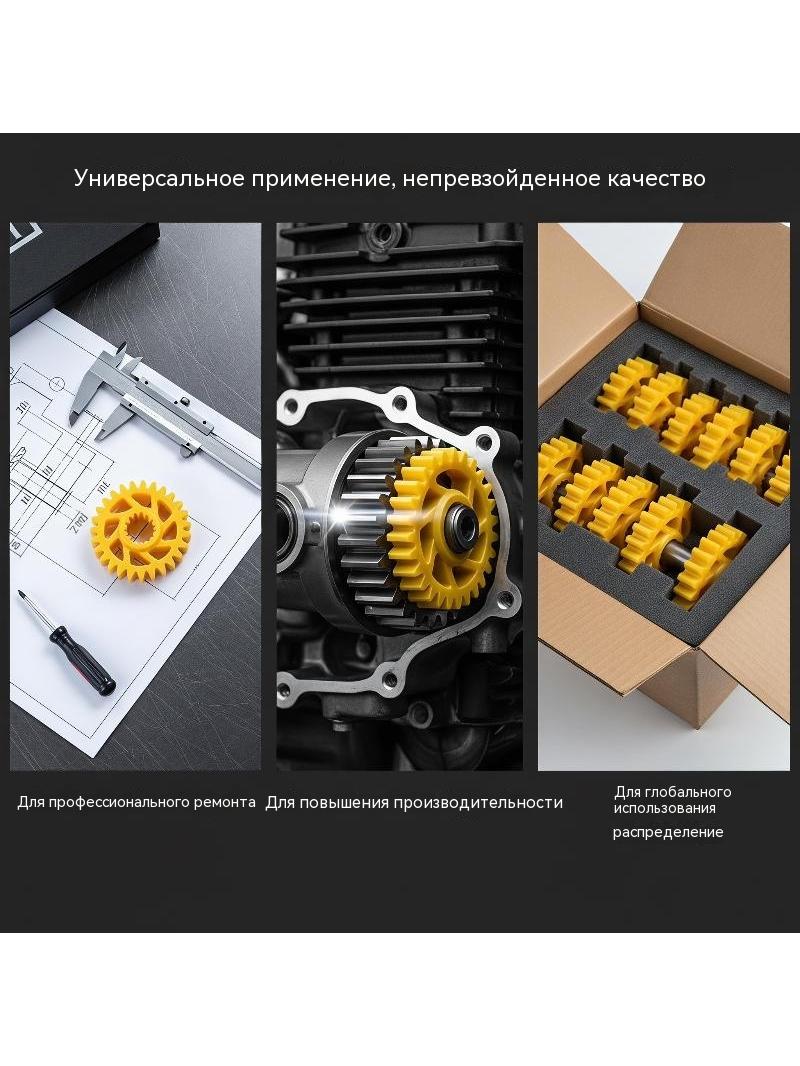 Универсальное применение, непревзойденное качество

Для профессионального ремонта

Для повышения производительности

Для глобального использования
распределение