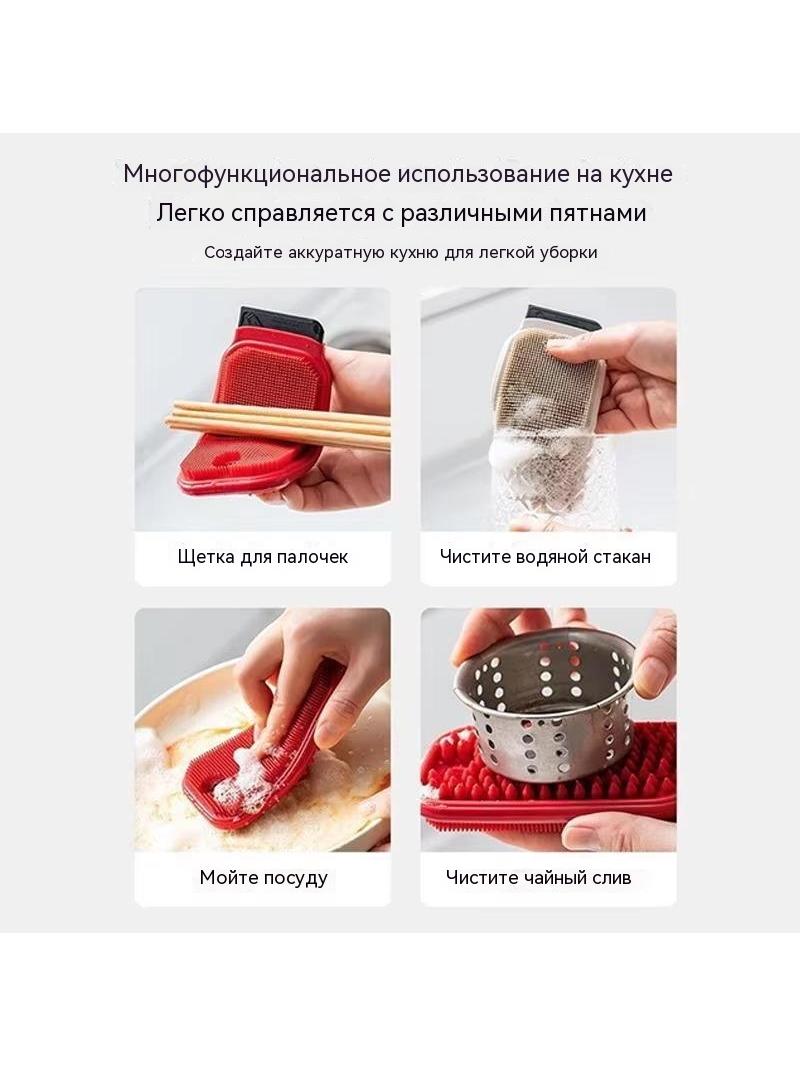 Многофункциональное использование на кухне
Легко справляется с различными пятнами
Создайте аккуратную кухню для легкой уборки

Щетка для палочек

Чистите водяной стакан

Мойте посуду

Чистите чайный слив