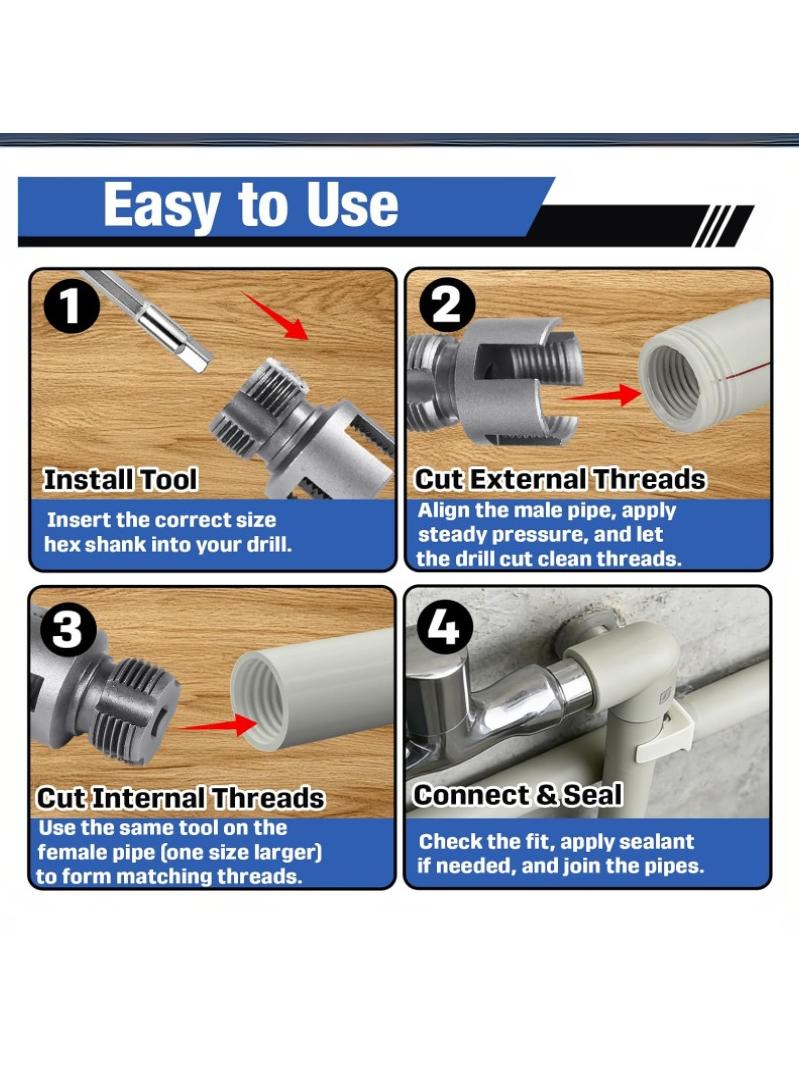 Easy to Use

1

Install Tool

Insert the correct size hex shank into your drill.

2

Cut External Threads

Align the male pipe, apply steady pressure, and let the drill cut clean threads.

3

Cut Internal Threads

Use the same tool on the female pipe (one size larger) to form matching threads.

4

Connect & Seal

Check the fit, apply sealant if needed, and join the pipes.